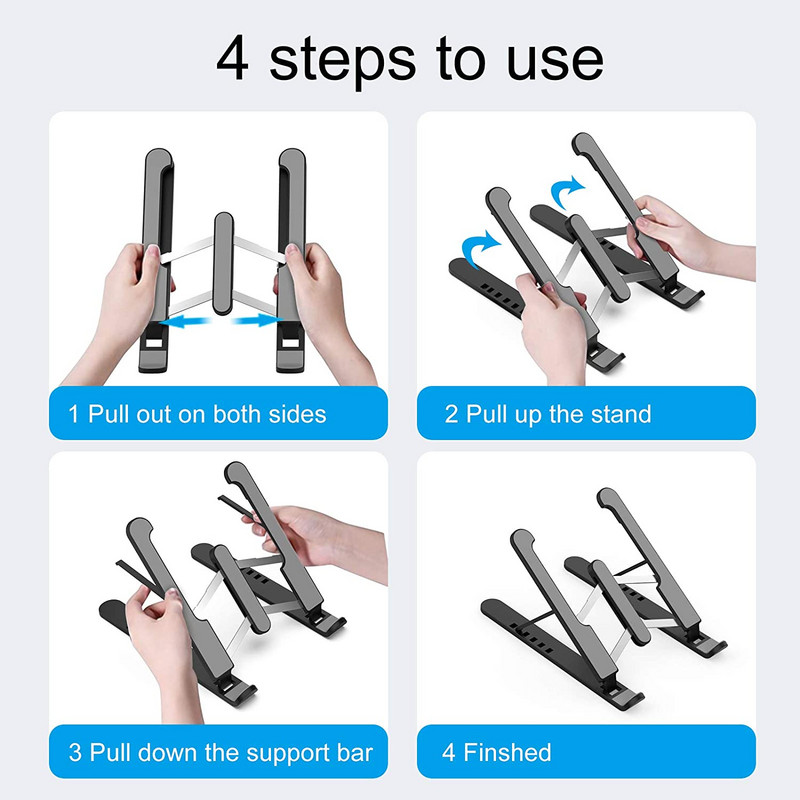 4 steps to use

1 Pull out on both sides

2 Pull up the stand

3 Pull down the support bar

4 Finshed