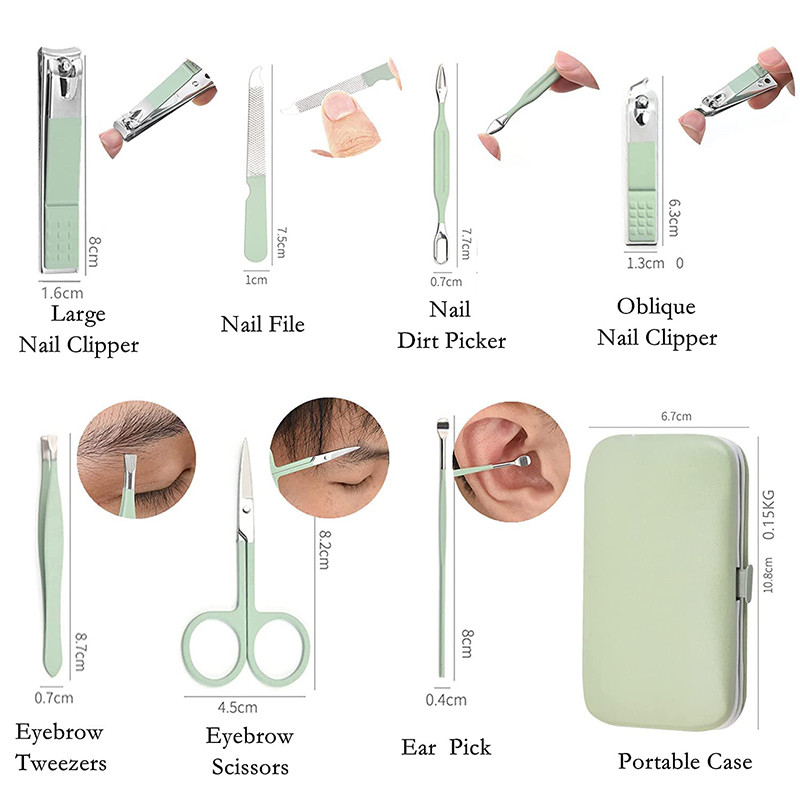 8cm
1.6cm
Large
Nail Clipper

7.5cm
1cm
Nail File

7.7cm
0.7cm
Nail
Dirt Picker

6.3cm
1.3cm 0
Oblique
Nail Clipper

8.7cm
0.7cm
Eyebrow
Tweezers

8.2cm
4.5cm
Eyebrow
Scissors

8cm
0.4cm
Ear Pick

6.7cm
0.15KG
10.8cm
Portable Case