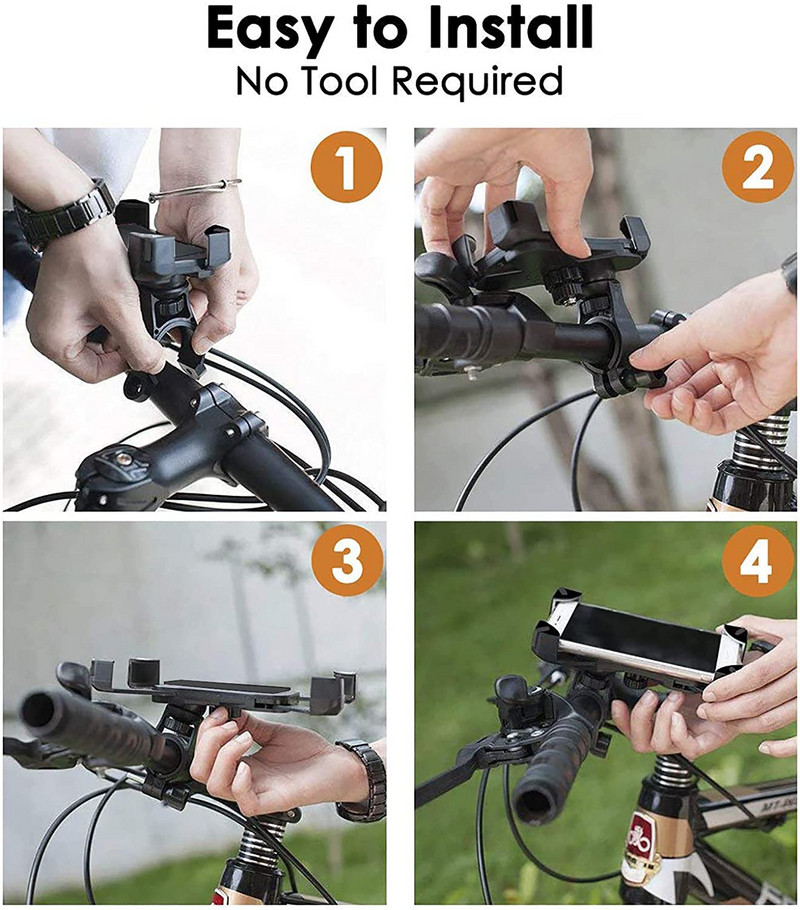 Easy to Install
No Tool Required

1

2

3

4