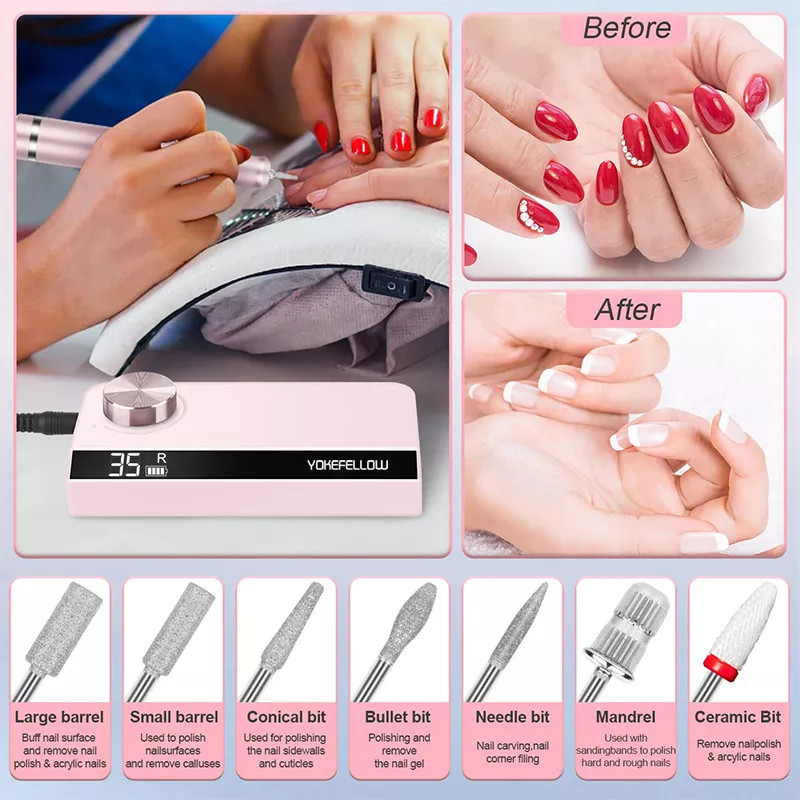 35 R

YOKEFELLOW

Before

After

Large barrel
Buff nail surface and remove nail polish & acrylic nails

Small barrel
Used to polish nailsurfaces and remove calluses

Conical bit
Used for polishing the nail sidewalls and cuticles

Bullet bit
Polishing and remove the nail gel

Needle bit
Nail carving,nail corner filing

Mandrel
Used with sandingbands to polish hard and rough nails

Ceramic Bit
Remove nailpolish & arcylic nails