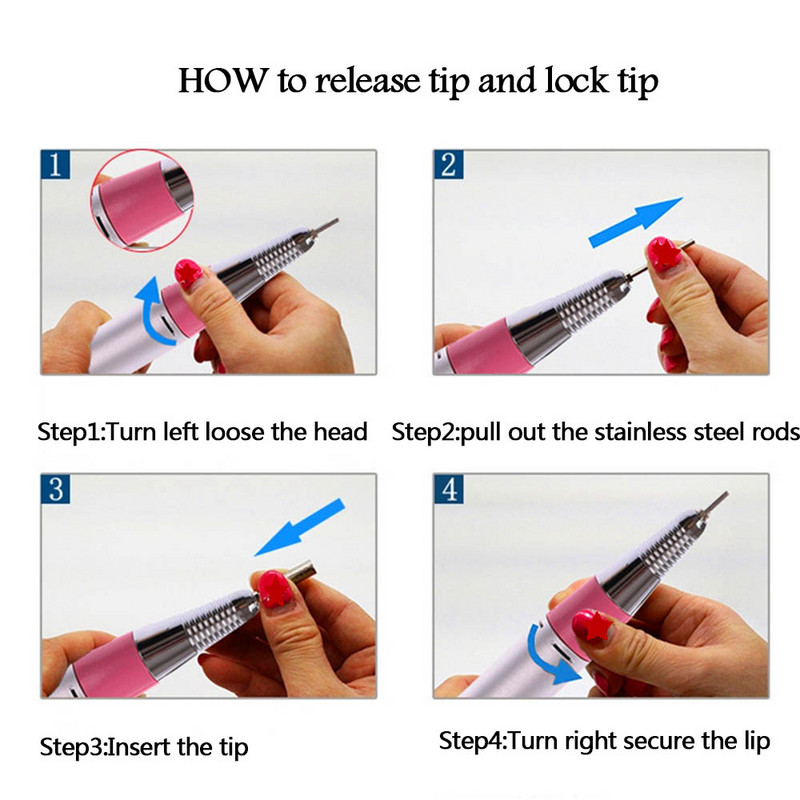 HOW to release tip and lock tip

1

Step1:Turn left loose the head

2

Step2:pull out the stainless steel rods

3

Step3:Insert the tip

4

Step4:Turn right secure the lip