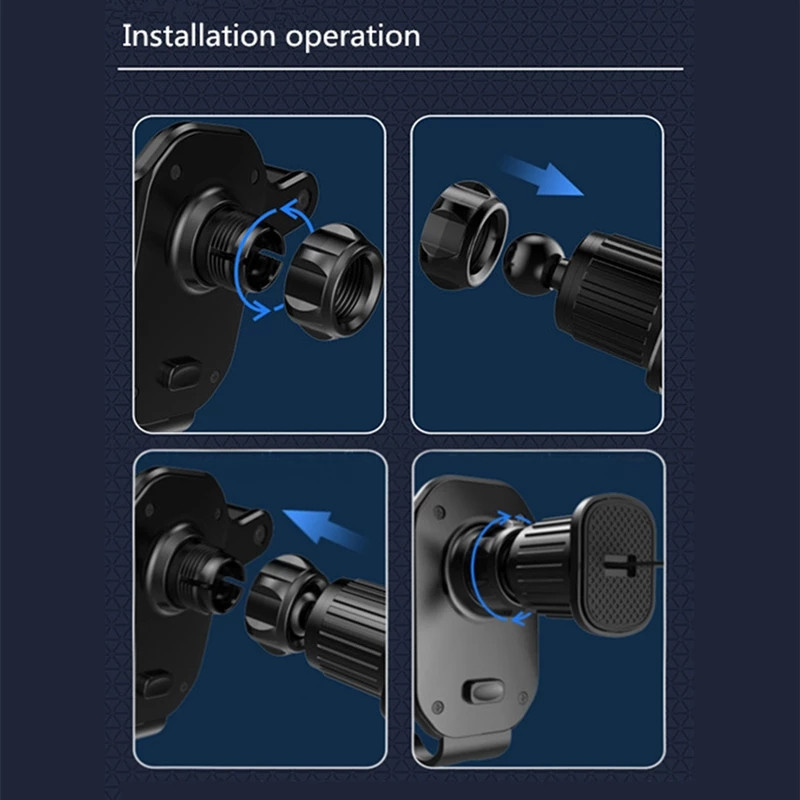 Installation operation