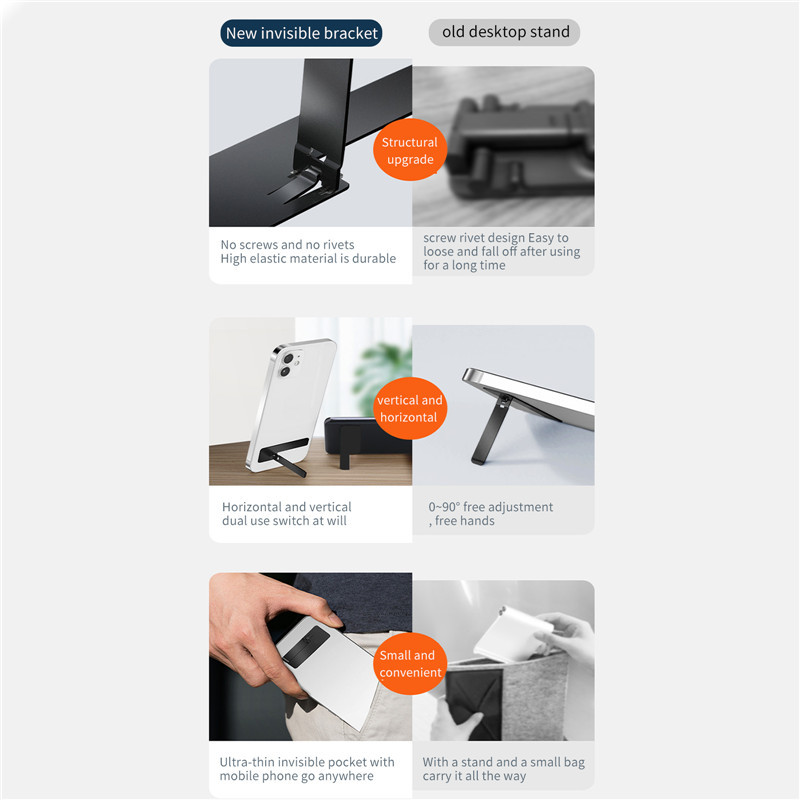 New invisible bracket

old desktop stand

Structural upgrade

No screws and no rivets
High elastic material is durable

screw rivet design Easy to loose and fall off after using for a long time

vertical and horizontal

Horizontal and vertical dual use switch at will

0~90° free adjustment , free hands

Small and convenient

Ultra-thin invisible pocket with mobile phone go anywhere

With a stand and a small bag carry it all the way