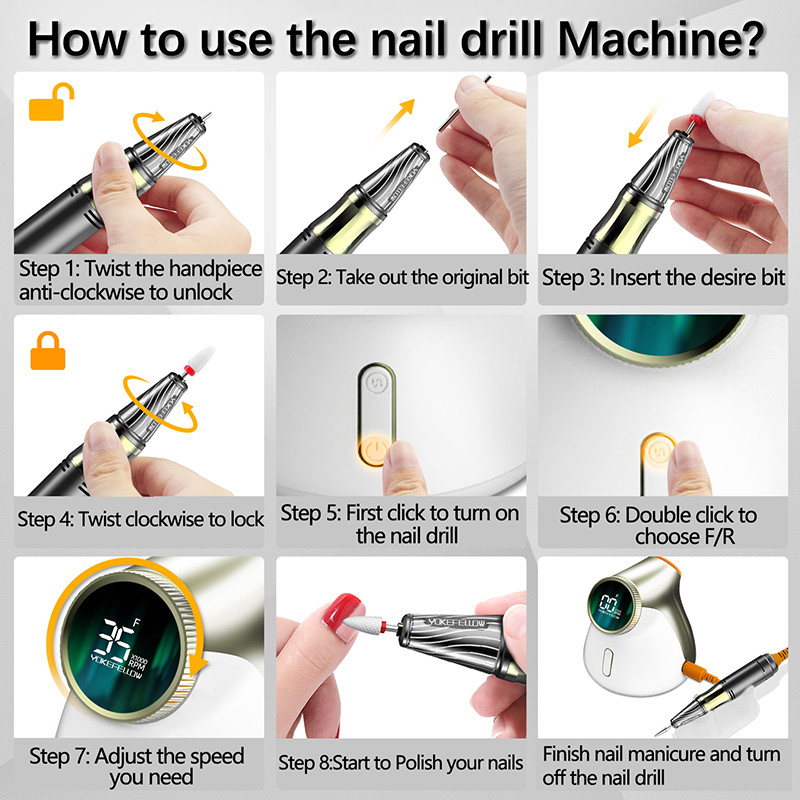 How to use the nail drill Machine?

Step 1: Twist the handpiece anti-clockwise to unlock

Step 2: Take out the original bit

Step 3: Insert the desire bit

Step 4: Twist clockwise to lock

Step 5: First click to turn on the nail drill

Step 6: Double click to choose F/R

35 F
X1000 RPM
YOKEFELLOW

Step 7: Adjust the speed you need

YOKEFELLOW

Step 8:Start to Polish your nails

00

Finish nail manicure and turn off the nail drill