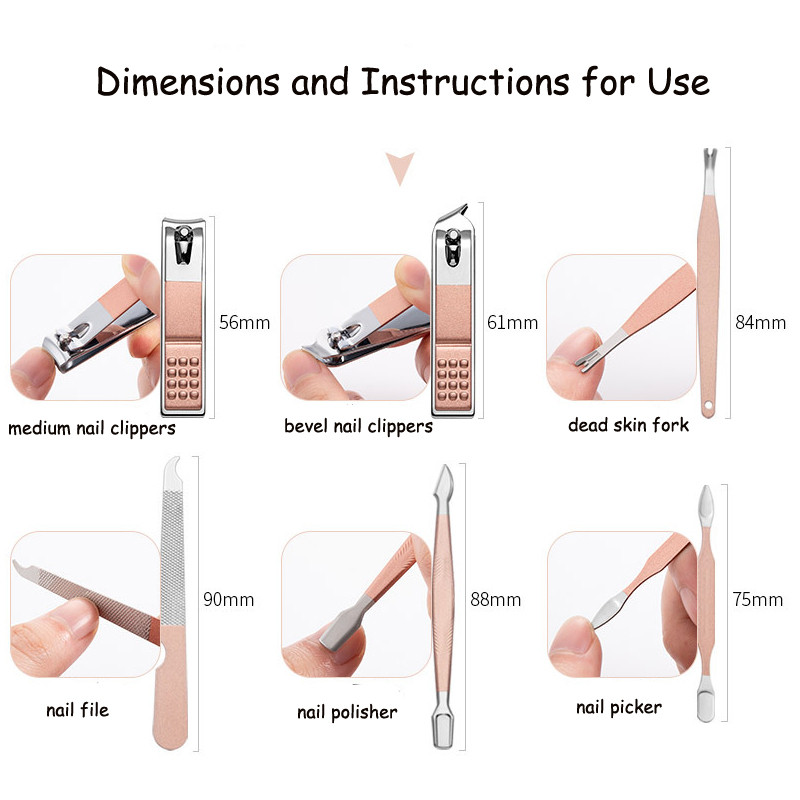 Dimensions and Instructions for Use

56mm
medium nail clippers

61mm
bevel nail clippers

84mm
dead skin fork

90mm
nail file

88mm
nail polisher

75mm
nail picker