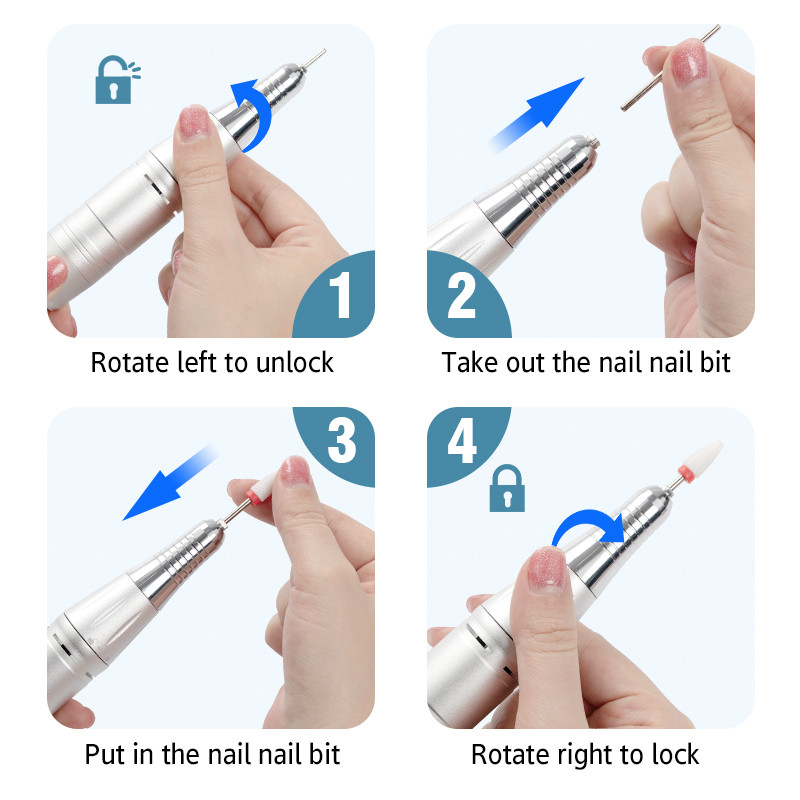 1

Rotate left to unlock

2

Take out the nail nail bit

3

Put in the nail nail bit

4

Rotate right to lock