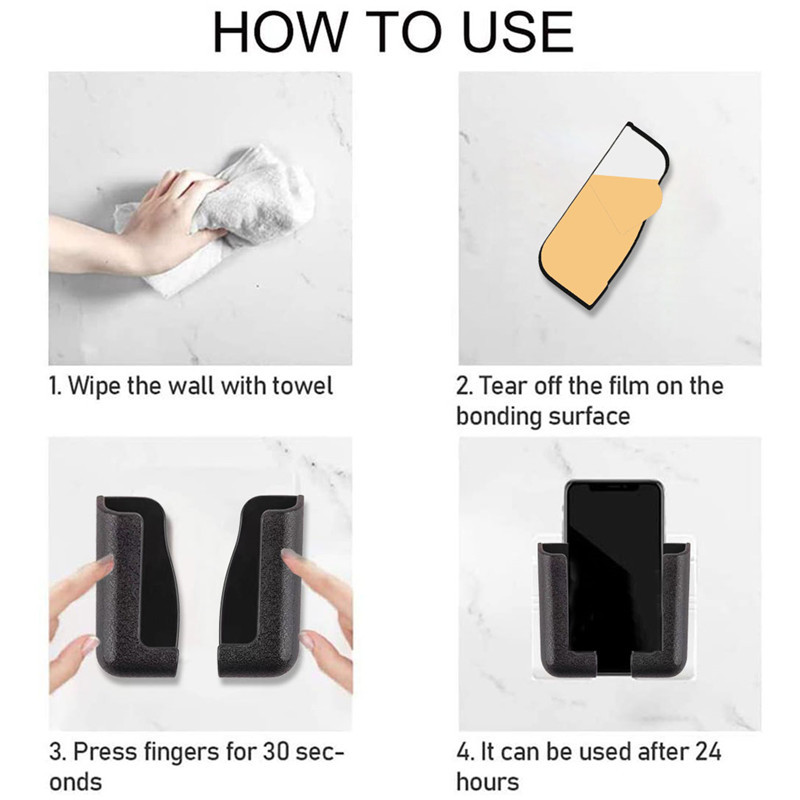 HOW TO USE

1. Wipe the wall with towel

2. Tear off the film on the bonding surface

3. Press fingers for 30 seconds

4. It can be used after 24 hours