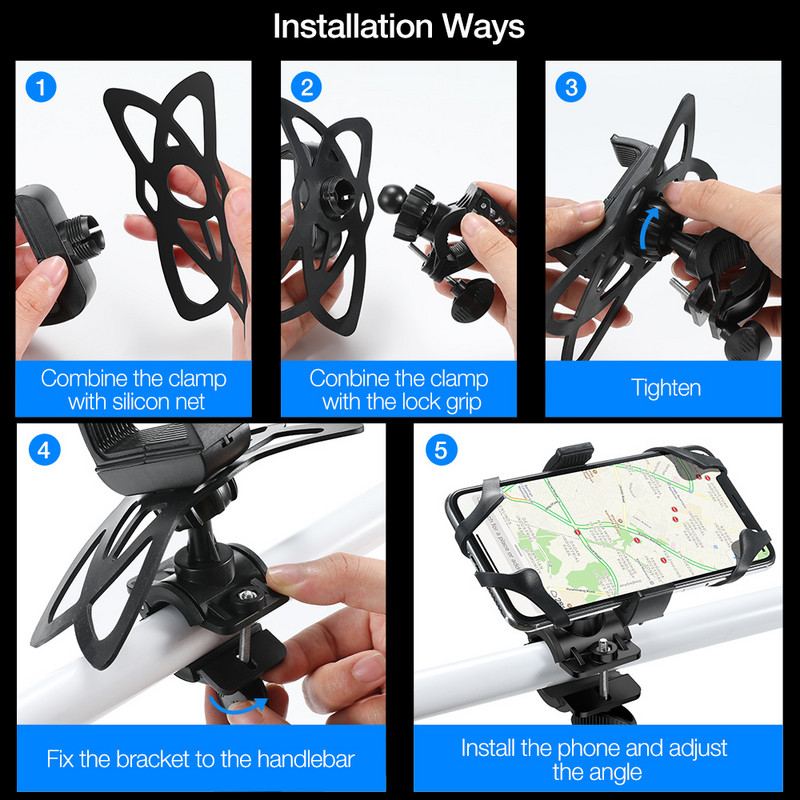 Installation Ways

1

Combine the clamp with silicon net

2

Conbine the clamp with the lock grip

3

Tighten

4

Fix the bracket to the handlebar

5

Install the phone and adjust the angle