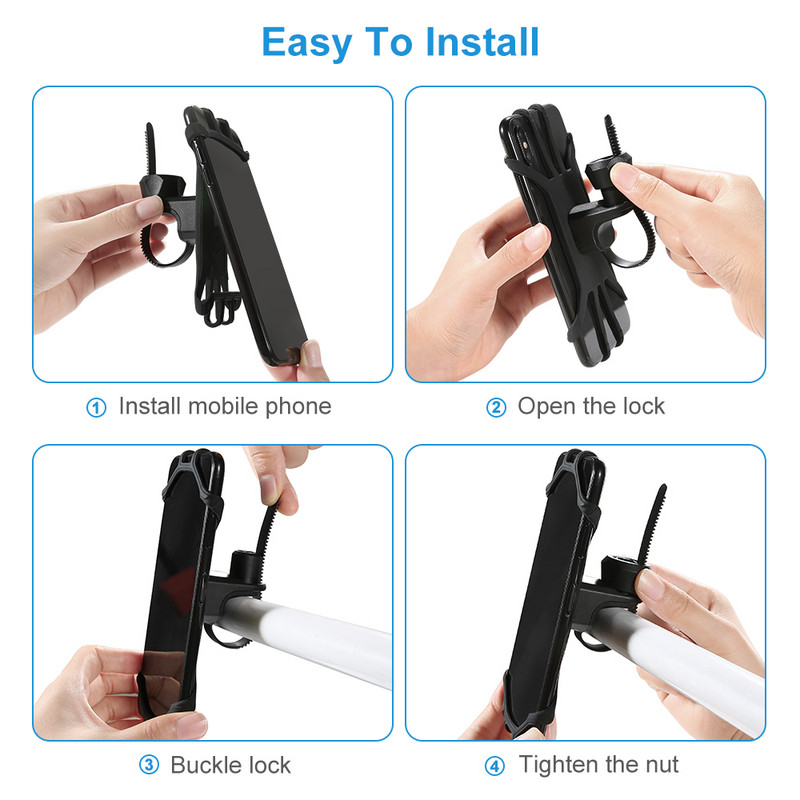 Easy To Install

① Install mobile phone

② Open the lock

③ Buckle lock

④ Tighten the nut