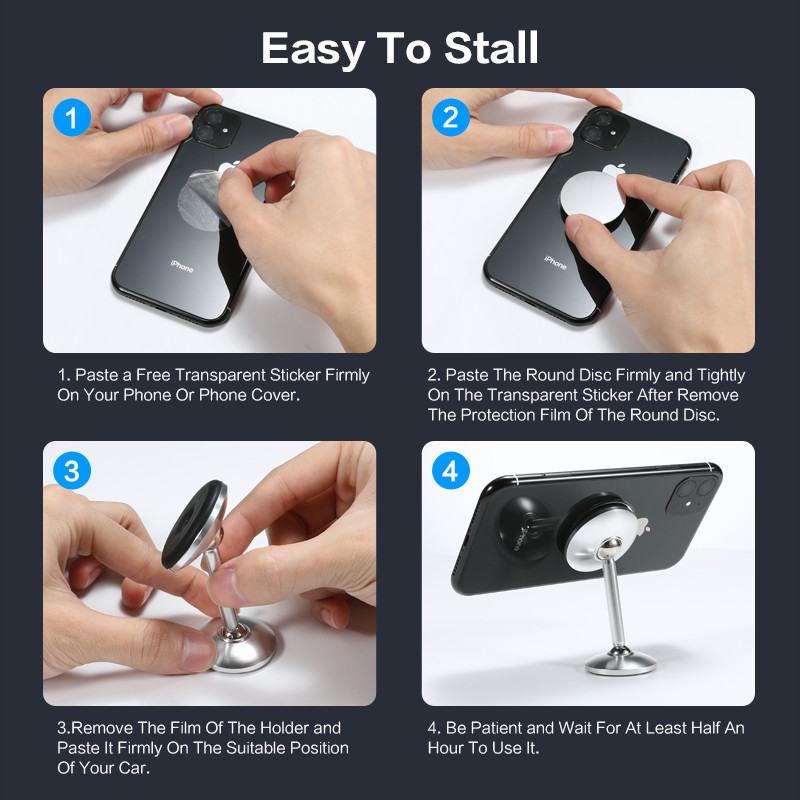 Easy To Stall

1

iPhone

1. Paste a Free Transparent Sticker Firmly On Your Phone Or Phone Cover.

2

iPhone

2. Paste The Round Disc Firmly and Tightly On The Transparent Sticker After Remove The Protection Film Of The Round Disc.

3

3.Remove The Film Of The Holder and Paste It Firmly On The Suitable Position Of Your Car.

4

iPhone

4. Be Patient and Wait For At Least Half An Hour To Use It.