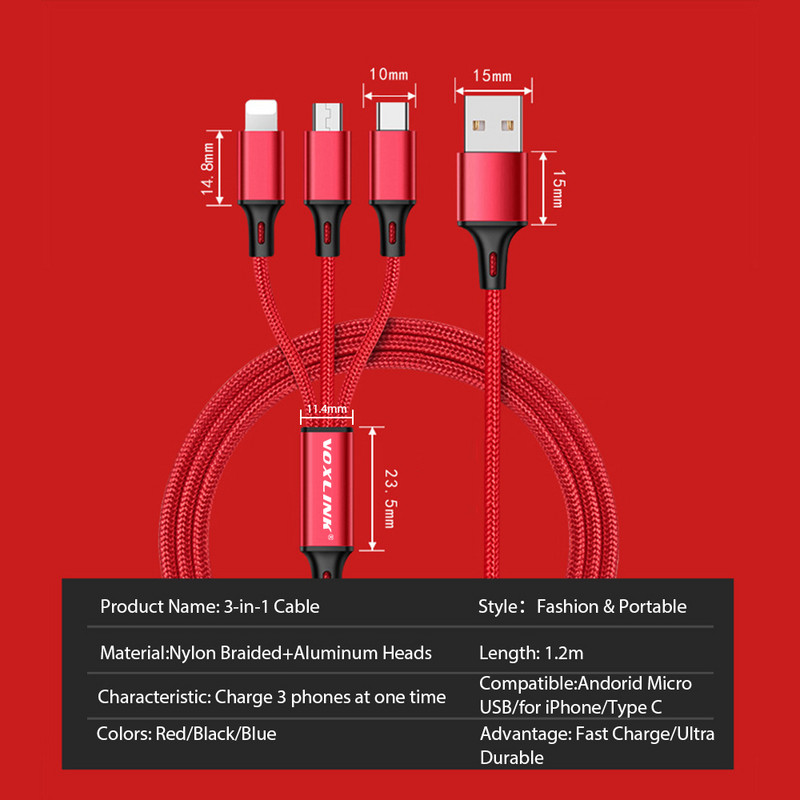 10mm
15mm
14. 8mm
15mm
11.4mm
VOXLINK®
23. 5mm

| Product Name: 3-in-1 Cable | Style： Fashion & Portable |
|---|---|
| Material:Nylon Braided+Aluminum Heads | Length: 1.2m |
| Characteristic: Charge 3 phones at one time | Compatible:Andorid Micro USB/for iPhone/Type C |
| Colors: Red/Black/Blue | Advantage: Fast Charge/Ultra Durable |