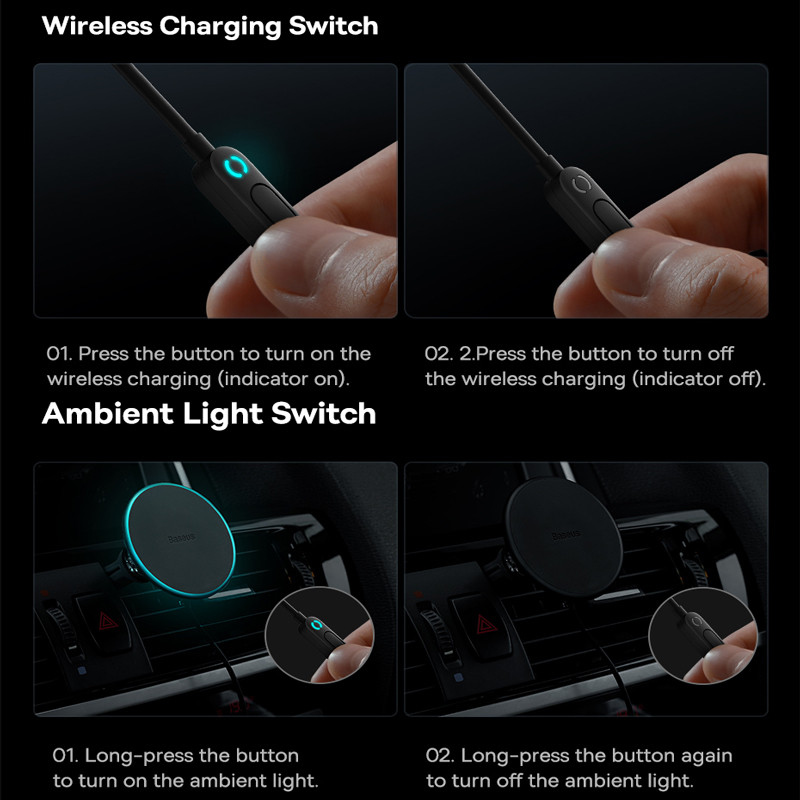 Wireless Charging Switch

01. Press the button to turn on the wireless charging (indicator on).

02. 2.Press the button to turn off the wireless charging (indicator off).

Ambient Light Switch

Baseus

Baseus

01. Long-press the button to turn on the ambient light.

02. Long-press the button again to turn off the ambient light.