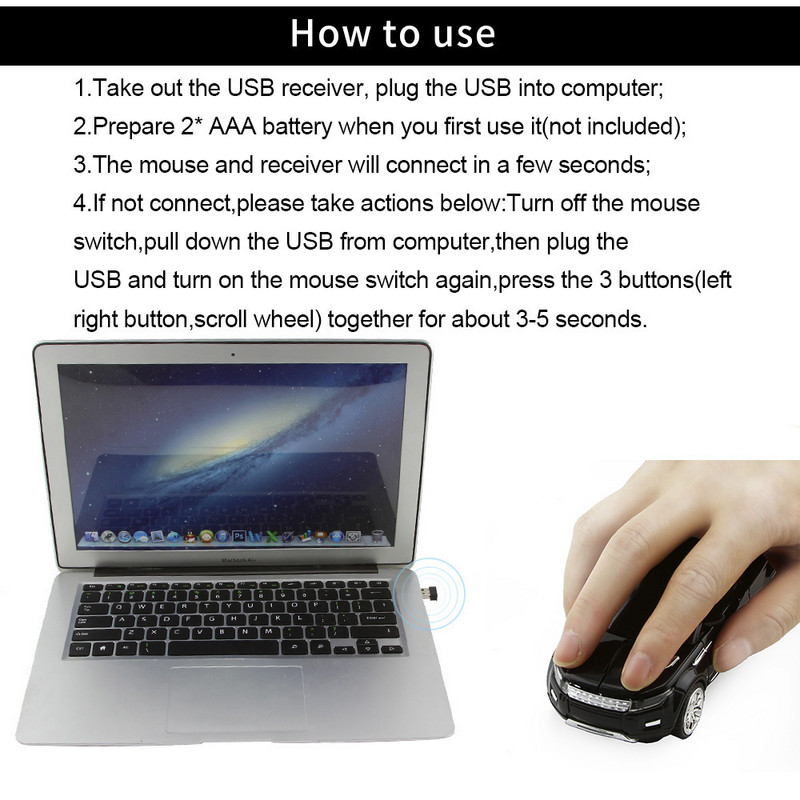 How to use

1.Take out the USB receiver, plug the USB into computer;

2.Prepare 2* AAA battery when you first use it(not included);

3.The mouse and receiver will connect in a few seconds;

4.If not connect,please take actions below:Turn off the mouse switch,pull down the USB from computer,then plug the USB and turn on the mouse switch again,press the 3 buttons(left right button,scroll wheel) together for about 3-5 seconds.

MacBook Air