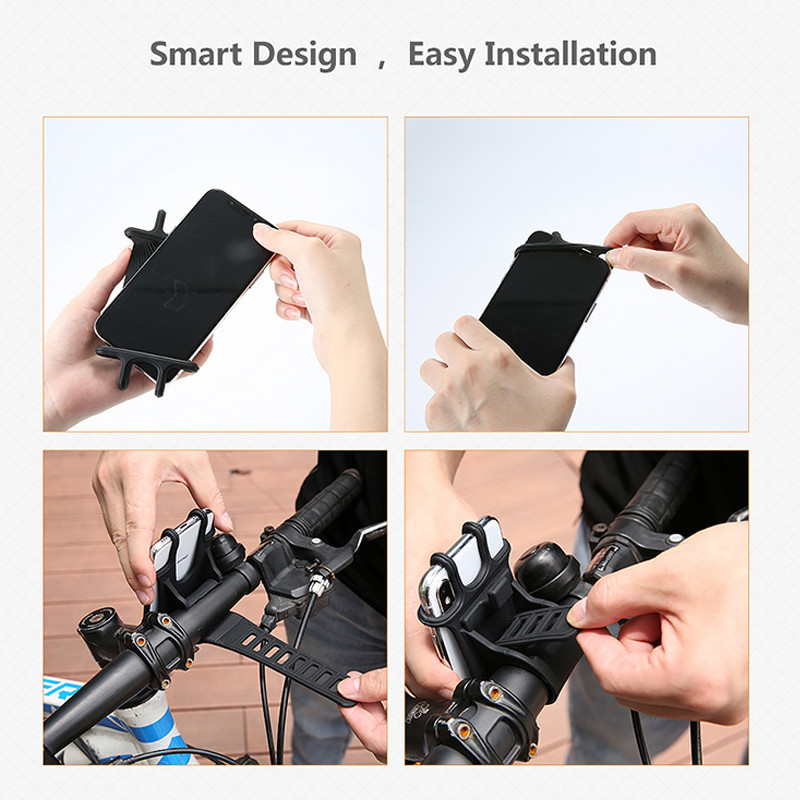 Smart Design ， Easy Installation