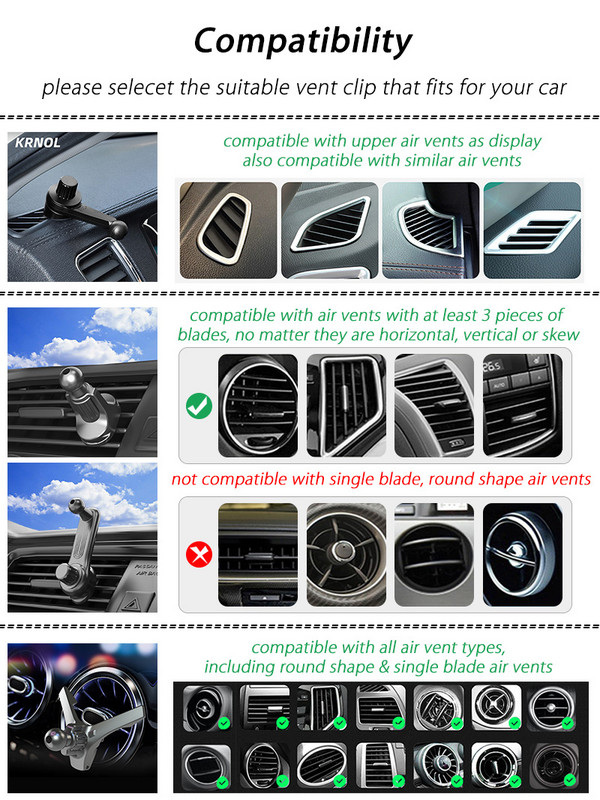 Compatibility

please selecet the suitable vent clip that fits for your car

KRNOL

compatible with upper air vents as display
also compatible with similar air vents

compatible with air vents with at least 3 pieces of blades, no matter they are horizontal, vertical or skew

not compatible with single blade, round shape air vents

compatible with all air vent types, including round shape & single blade air vents