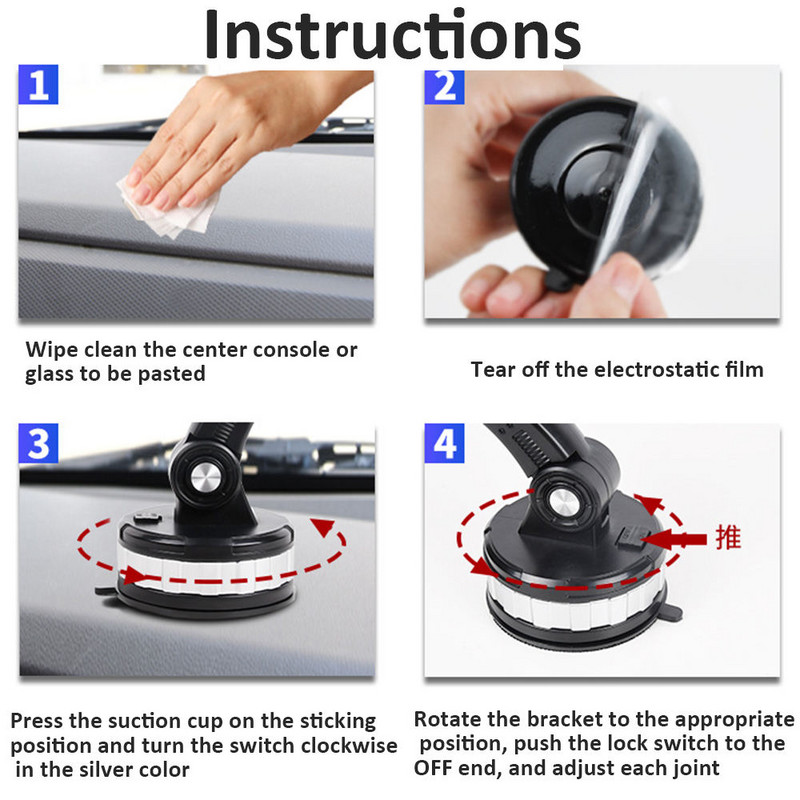 Instructions

1

Wipe clean the center console or glass to be pasted

2

Tear off the electrostatic film

3

Press the suction cup on the sticking position and turn the switch clockwise in the silver color

4

推

Rotate the bracket to the appropriate position, push the lock switch to the OFF end, and adjust each joint