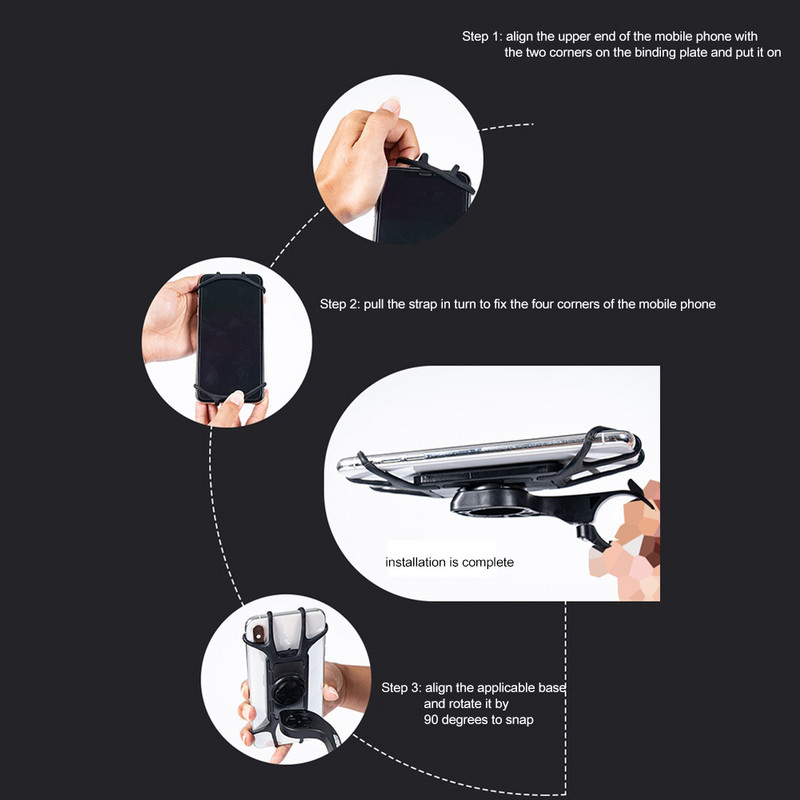 Step 1: align the upper end of the mobile phone with the two corners on the binding plate and put it on

Step 2: pull the strap in turn to fix the four corners of the mobile phone

installation is complete

Step 3: align the applicable base and rotate it by 90 degrees to snap