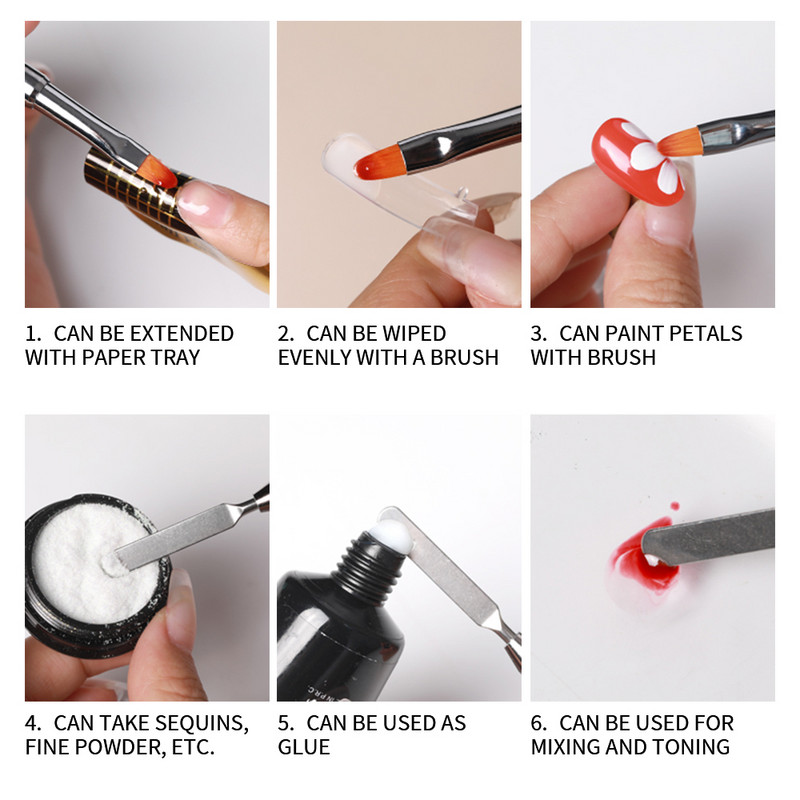 1. CAN BE EXTENDED WITH PAPER TRAY

2. CAN BE WIPED EVENLY WITH A BRUSH

3. CAN PAINT PETALS WITH BRUSH

4. CAN TAKE SEQUINS, FINE POWDER, ETC.

5. CAN BE USED AS GLUE

6. CAN BE USED FOR MIXING AND TONING