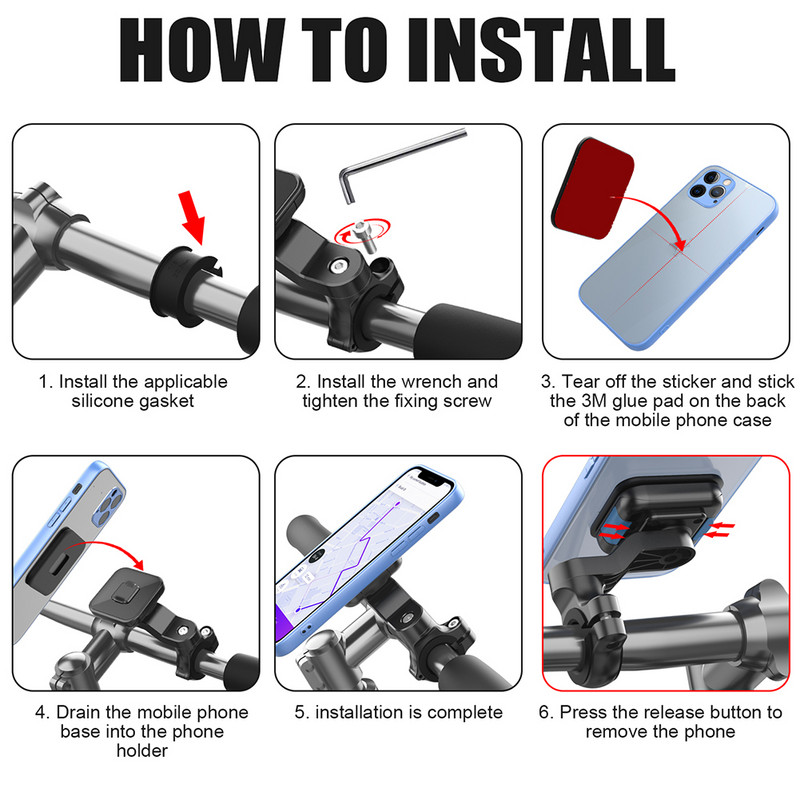 HOW TO INSTALL

1. Install the applicable silicone gasket

2. Install the wrench and tighten the fixing screw

3. Tear off the sticker and stick the 3M glue pad on the back of the mobile phone case

4. Drain the mobile phone base into the phone holder

5. installation is complete

6. Press the release button to remove the phone