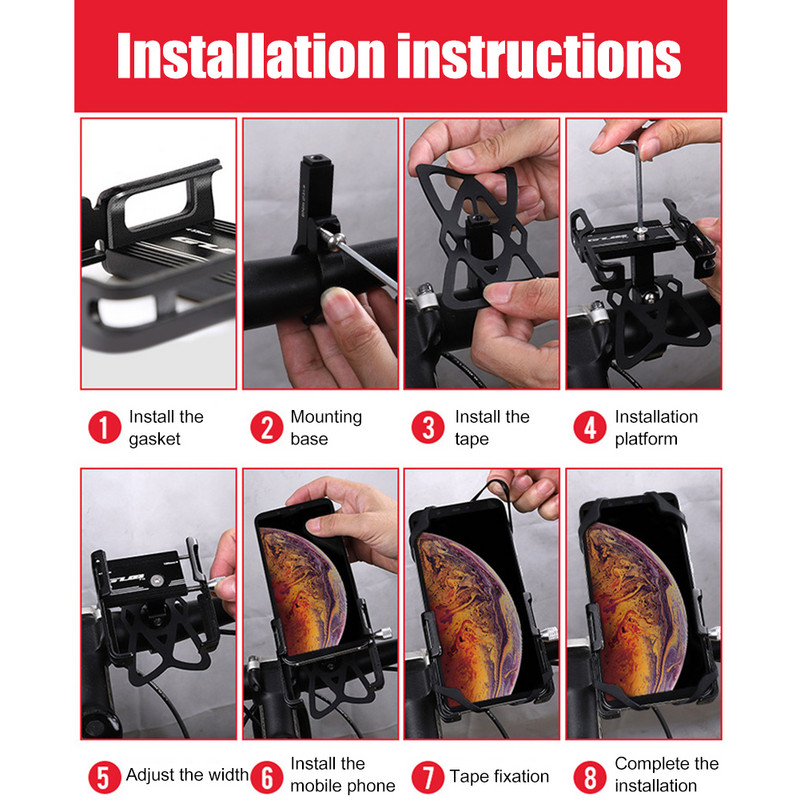 Installation instructions

1 Install the gasket

2 Mounting base

3 Install the tape

4 Installation platform

5 Adjust the width

6 Install the mobile phone

7 Tape fixation

8 Complete the installation