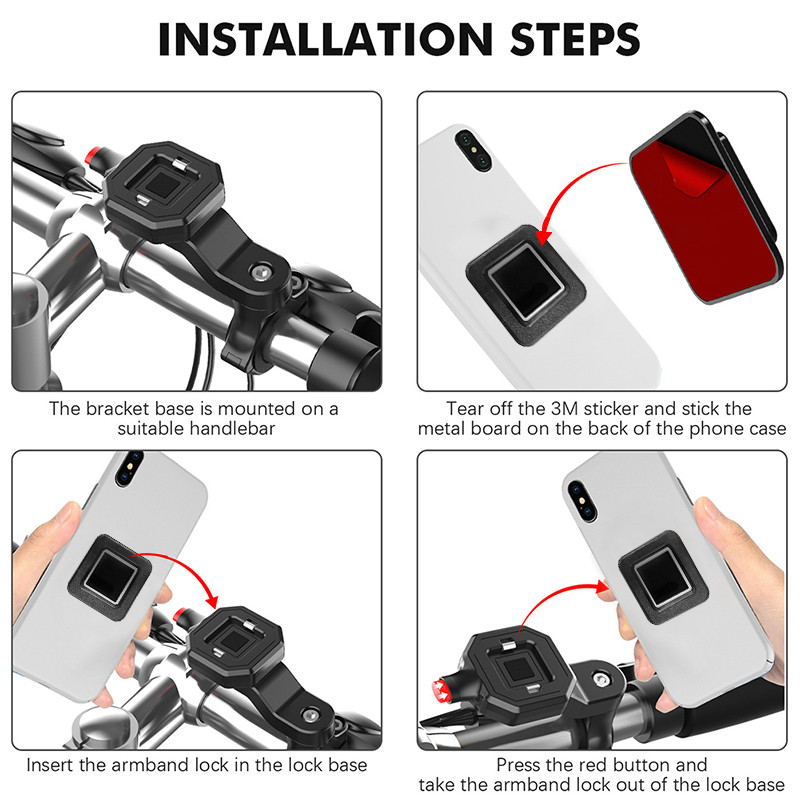 INSTALLATION STEPS

The bracket base is mounted on a suitable handlebar

Tear off the 3M sticker and stick the metal board on the back of the phone case

Insert the armband lock in the lock base

Press the red button and take the armband lock out of the lock base