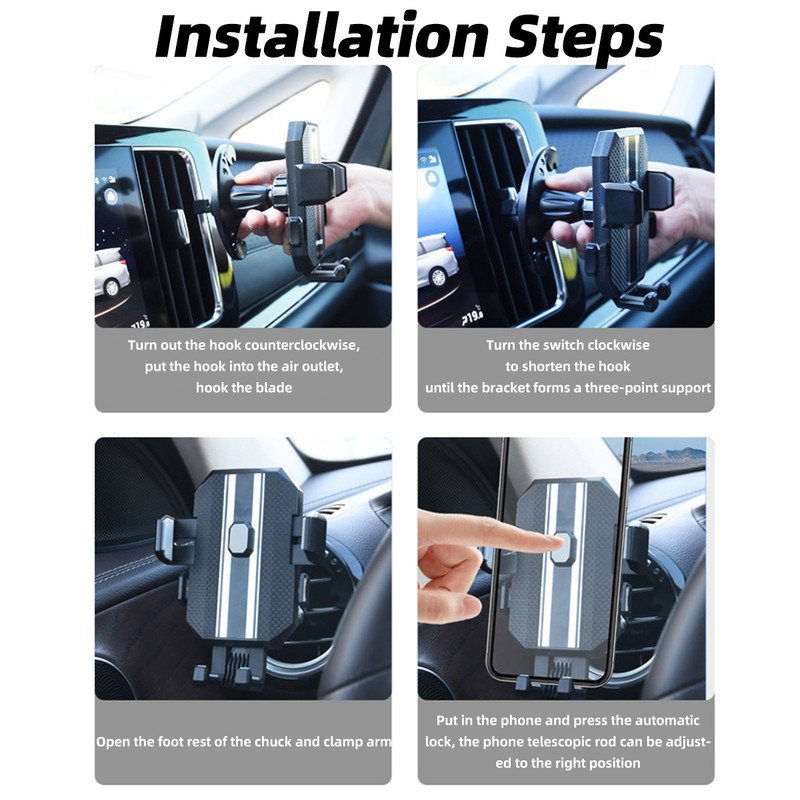 Installation Steps

Turn out the hook counterclockwise, put the hook into the air outlet, hook the blade

Turn the switch clockwise to shorten the hook until the bracket forms a three-point support

Open the foot rest of the chuck and clamp arm

Put in the phone and press the automatic lock, the phone telescopic rod can be adjusted to the right position