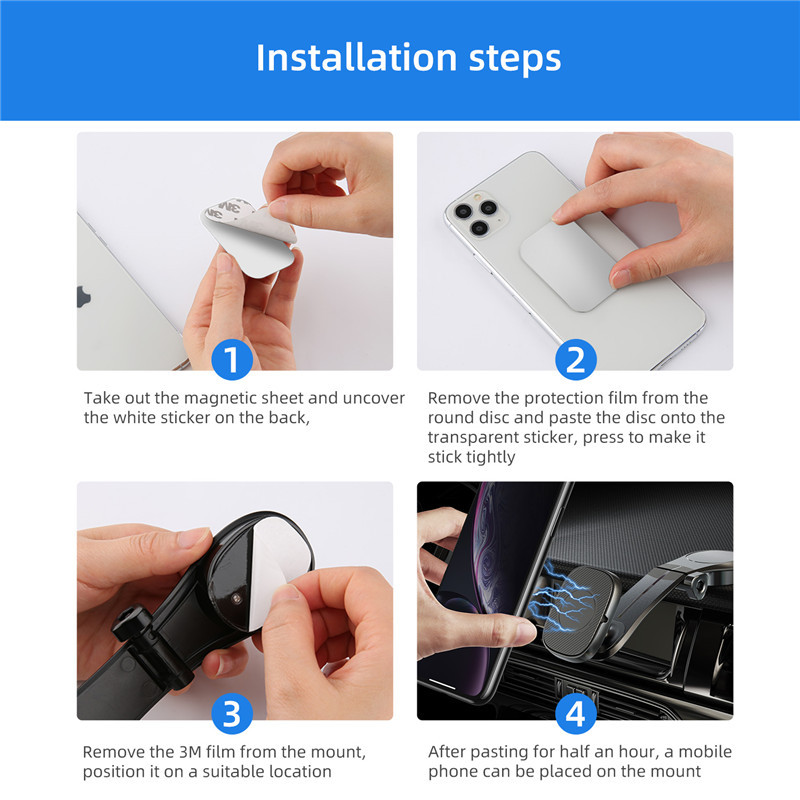 Installation steps

1

Take out the magnetic sheet and uncover the white sticker on the back,

2

Remove the protection film from the round disc and paste the disc onto the transparent sticker, press to make it stick tightly

3

Remove the 3M film from the mount, position it on a suitable location

4

After pasting for half an hour, a mobile phone can be placed on the mount