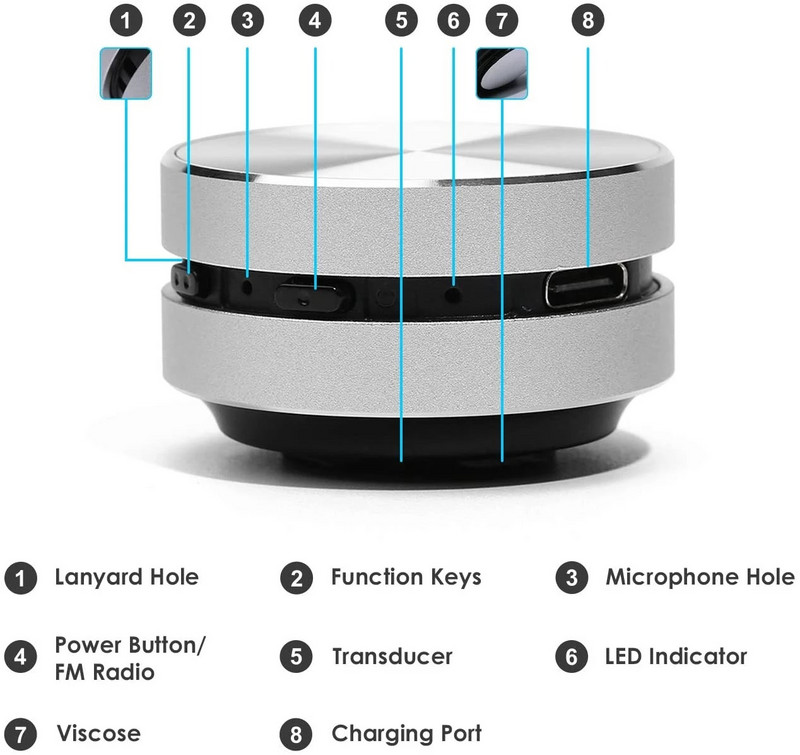 1 2 3 4 5 6 7 8

1 Lanyard Hole
2 Function Keys
3 Microphone Hole

4 Power Button/ FM Radio
5 Transducer
6 LED Indicator

7 Viscose
8 Charging Port