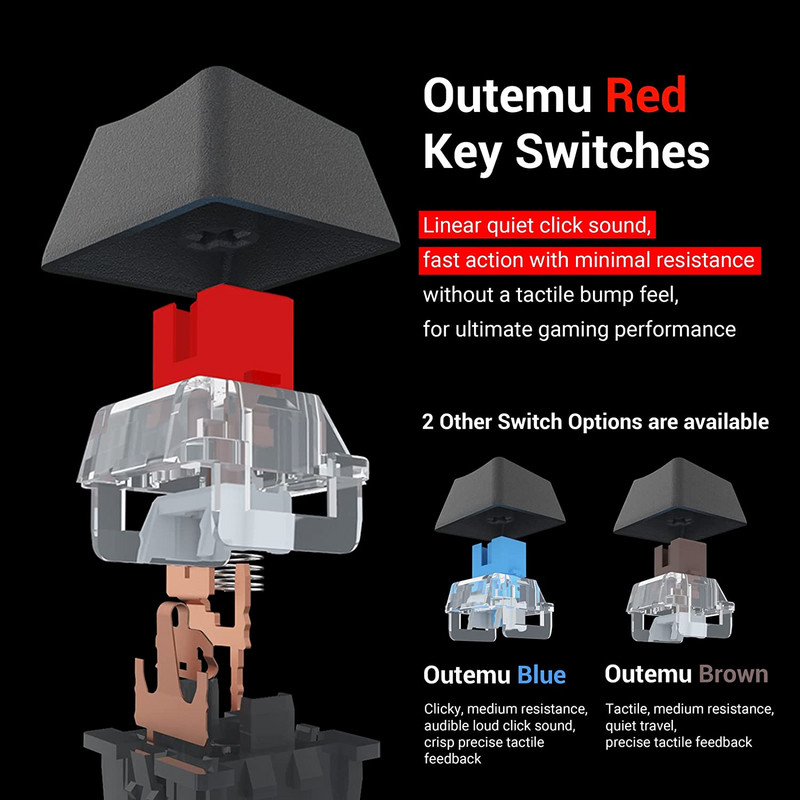 Outemu Red
Key Switches

Linear quiet click sound, fast action with minimal resistance without a tactile bump feel, for ultimate gaming performance

2 Other Switch Options are available

Outemu Blue

Clicky, medium resistance, audible loud click sound, crisp precise tactile feedback

Outemu Brown

Tactile, medium resistance, quiet travel, precise tactile feedback