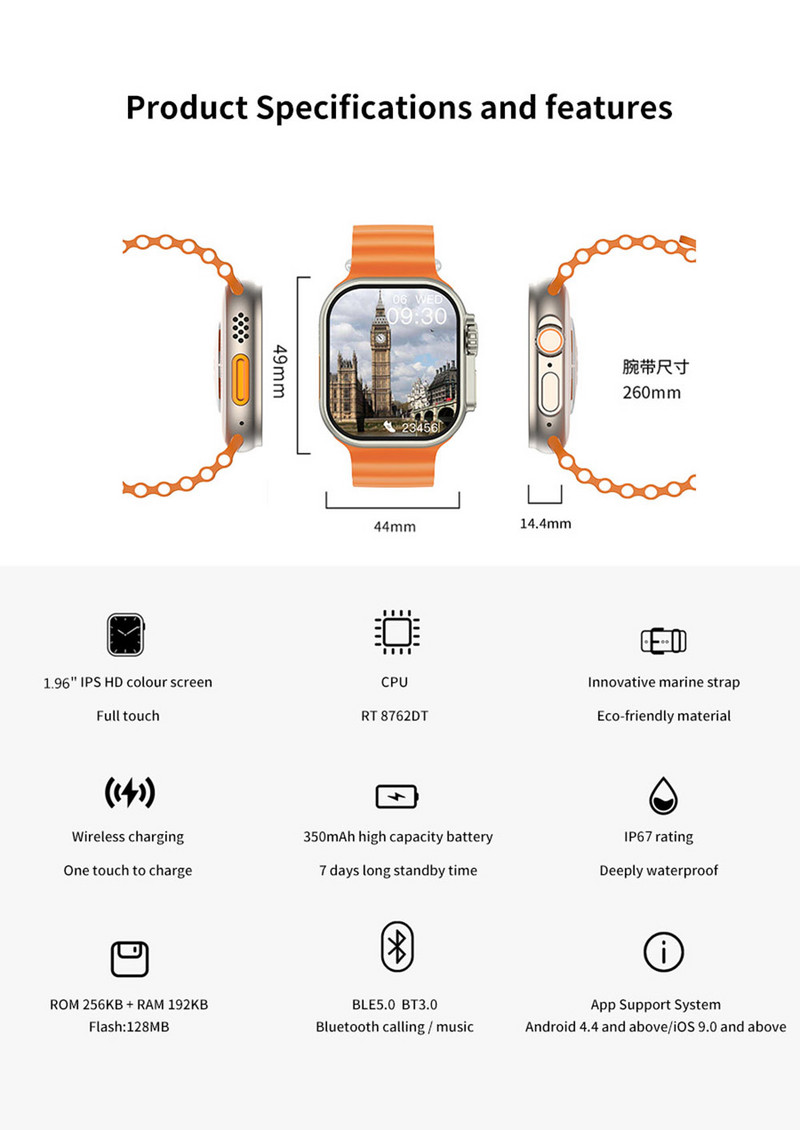 Product Specifications and features

49mm

06 WED
09:30

23456

腕带尺寸
260mm

44mm

14.4mm

1.96" IPS HD colour screen
Full touch

CPU
RT 8762DT

Innovative marine strap
Eco-friendly material

Wireless charging
One touch to charge

350mAh high capacity battery
7 days long standby time

IP67 rating
Deeply waterproof

ROM 256KB + RAM 192KB
Flash:128MB

BLE5.0 BT3.0
Bluetooth calling / music

App Support System
Android 4.4 and above/iOS 9.0 and above