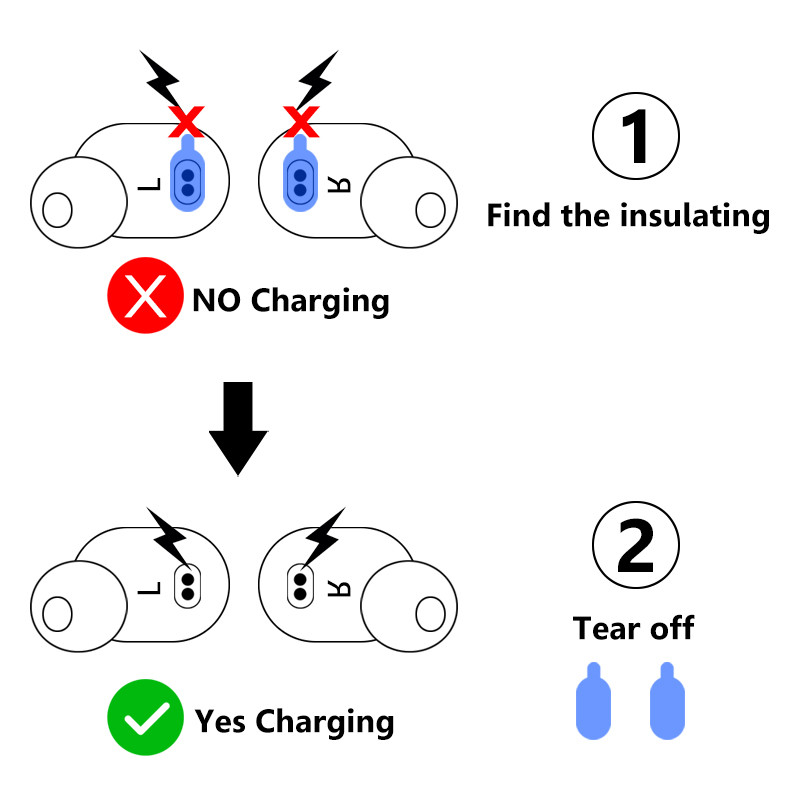 L R

1
Find the insulating

NO Charging

L R

2
Tear off

Yes Charging