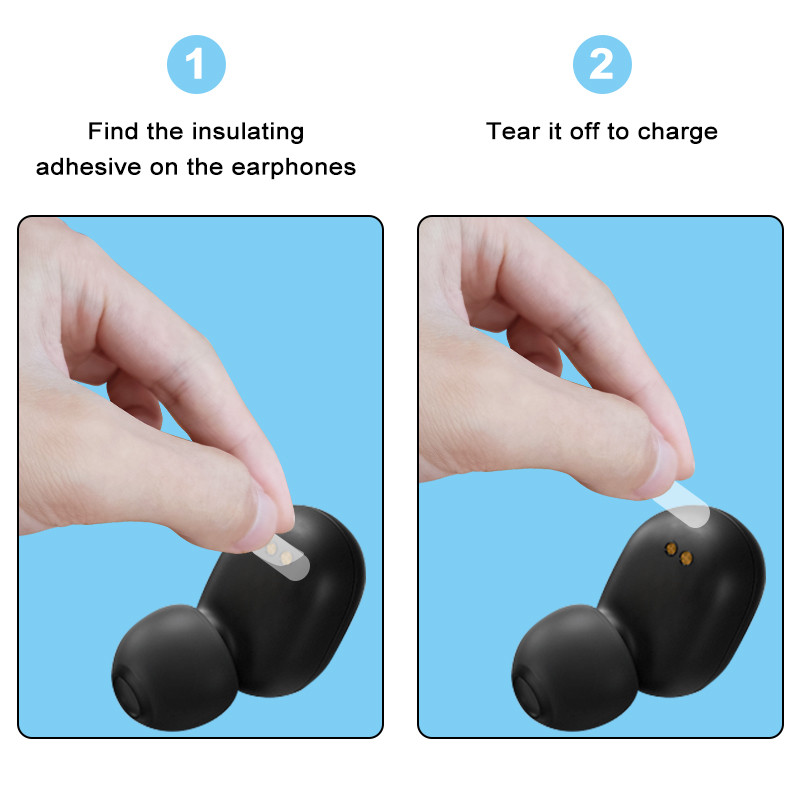 1

Find the insulating adhesive on the earphones

2

Tear it off to charge