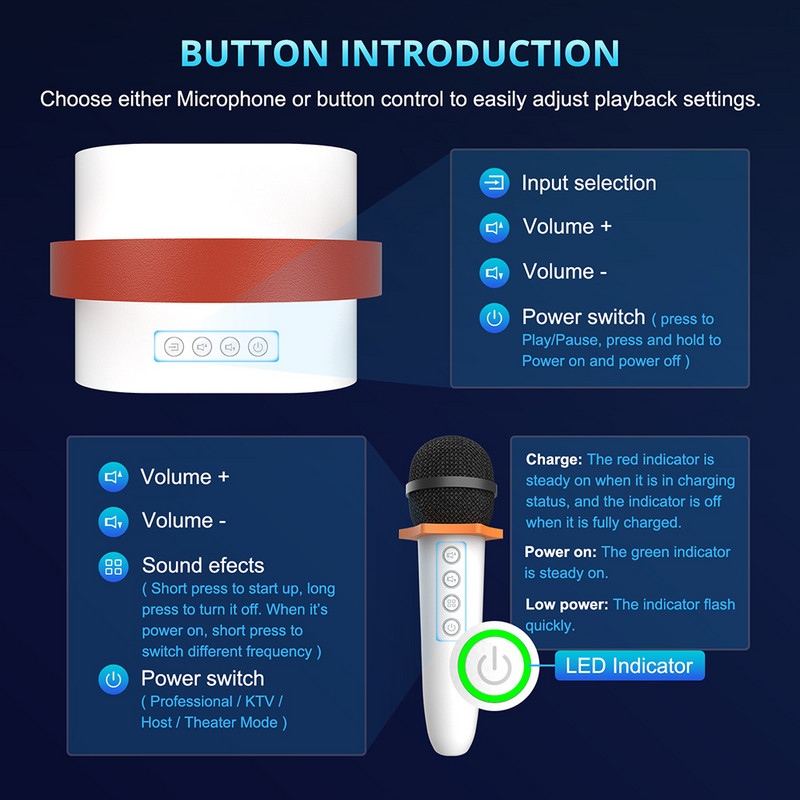 BUTTON INTRODUCTION

Choose either Microphone or button control to easily adjust playback settings.

Input selection

Volume +

Volume -

Power switch ( press to Play/Pause, press and hold to Power on and power off )

Volume +

Volume -

Sound efects ( Short press to start up, long press to turn it off. When it's power on, short press to switch different frequency )

Power switch ( Professional / KTV / Host / Theater Mode )

Charge: The red indicator is steady on when it is in charging status, and the indicator is off when it is fully charged.

Power on: The green indicator is steady on.

Low power: The indicator flash quickly.

LED Indicator