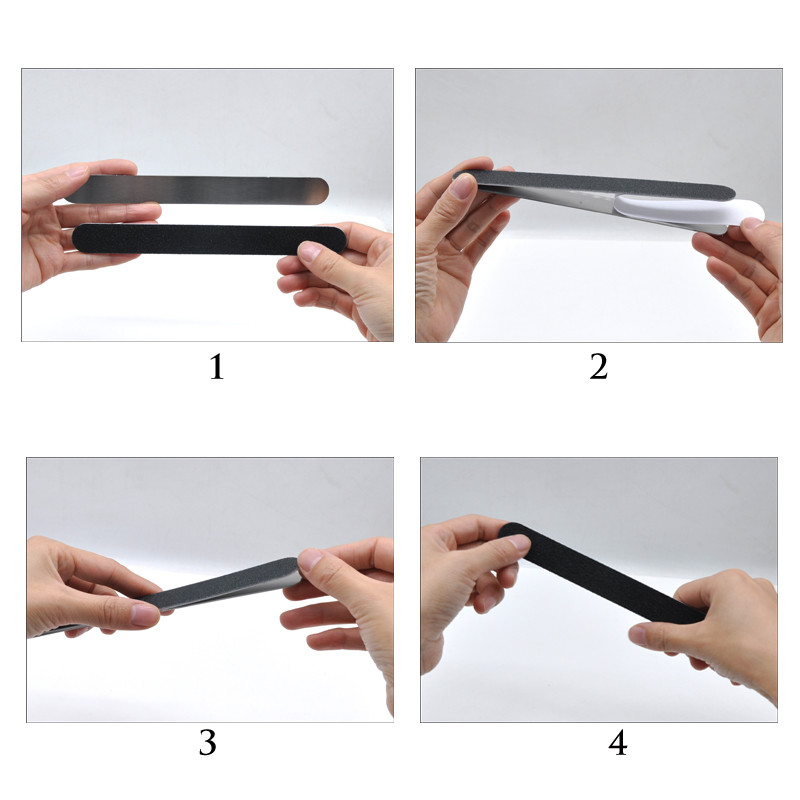 1

2

3

4