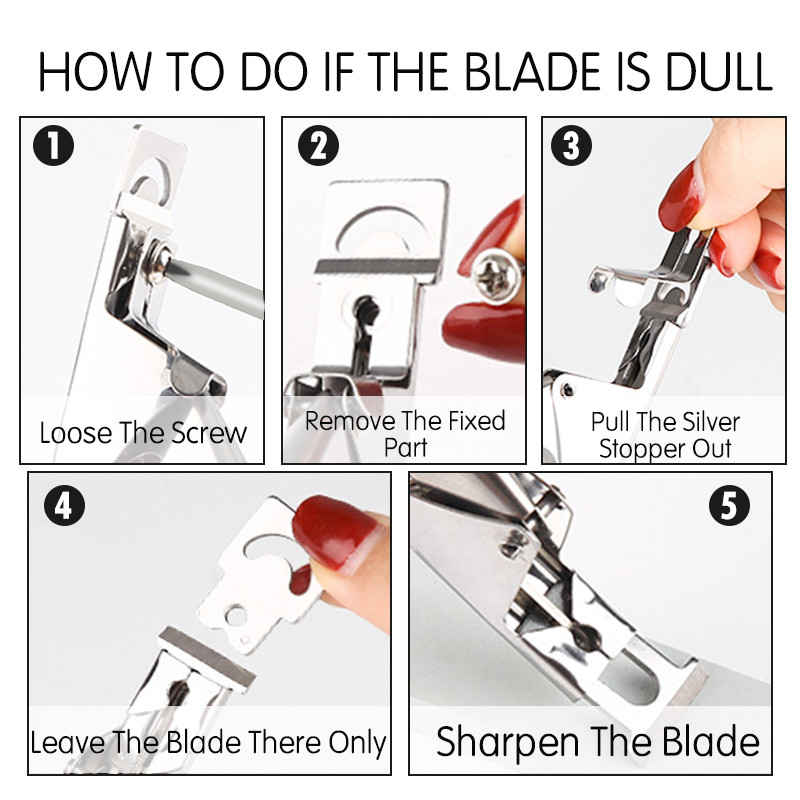 HOW TO DO IF THE BLADE IS DULL

1
Loose The Screw

2
Remove The Fixed Part

3
Pull The Silver Stopper Out

4
Leave The Blade There Only

5
Sharpen The Blade