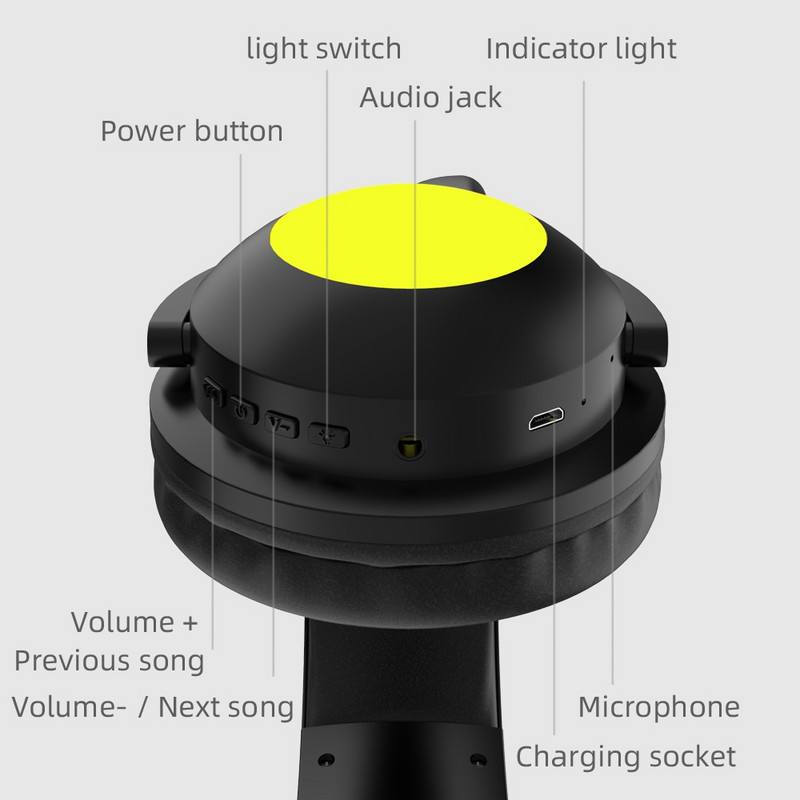 light switch
Indicator light
Audio jack
Power button

Volume +
Previous song
Volume- / Next song
Microphone
Charging socket