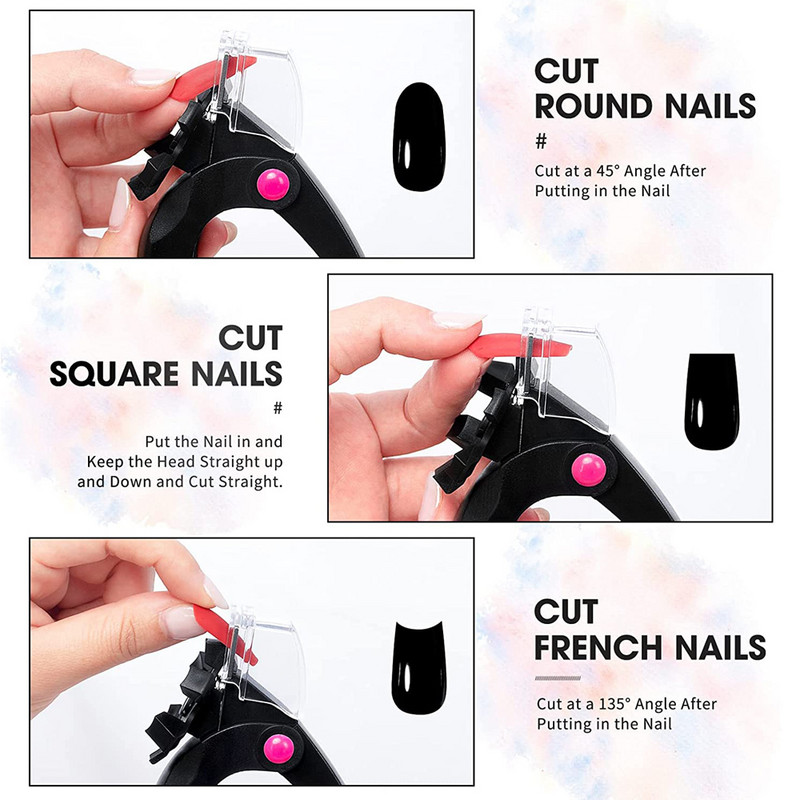 CUT
ROUND NAILS
#
Cut at a 45° Angle After Putting in the Nail

CUT
SQUARE NAILS
#
Put the Nail in and Keep the Head Straight up and Down and Cut Straight.

CUT
FRENCH NAILS

Cut at a 135° Angle After Putting in the Nail