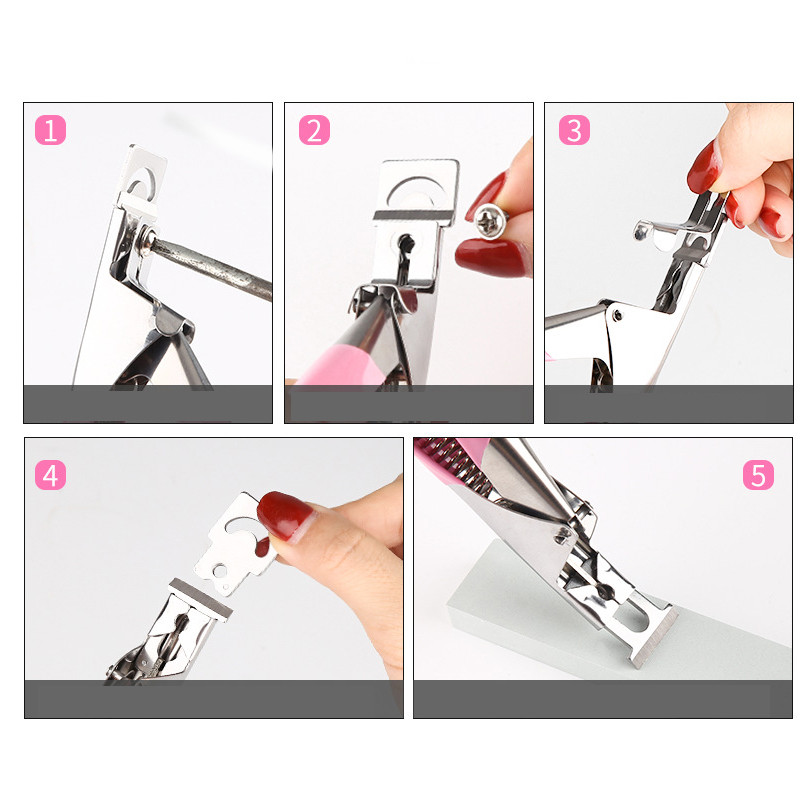 1

2

3

4

5