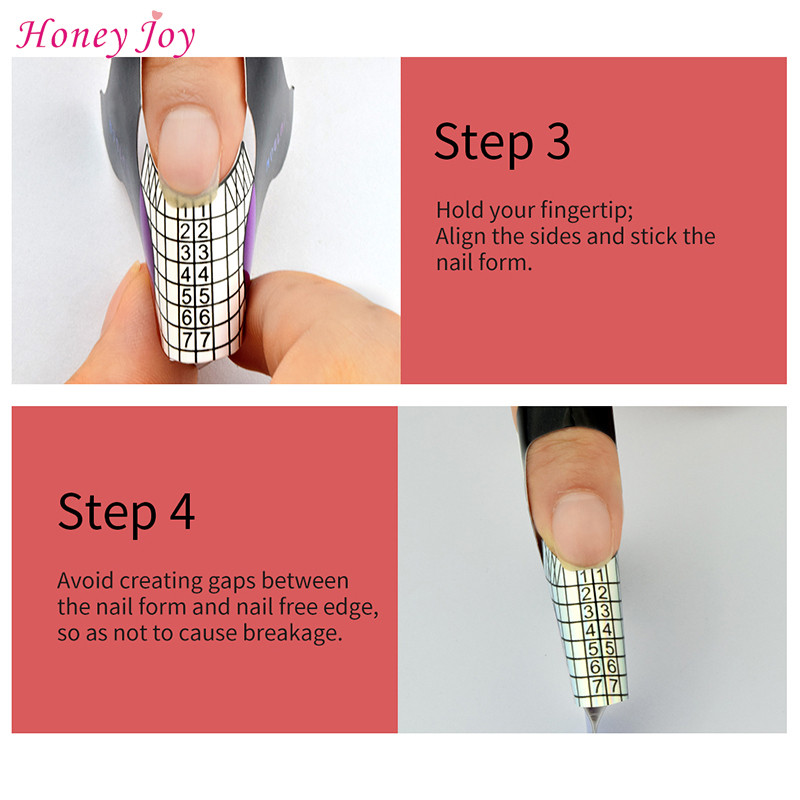 Honey Joy

1 1
2 2
3 3
4 4
5 5
6 6
7 7

Step 3

Hold your fingertip;
Align the sides and stick the nail form.

Step 4

Avoid creating gaps between the nail form and nail free edge, so as not to cause breakage.

1 1
2 2
3 3
4 4
5 5
6 6
7 7