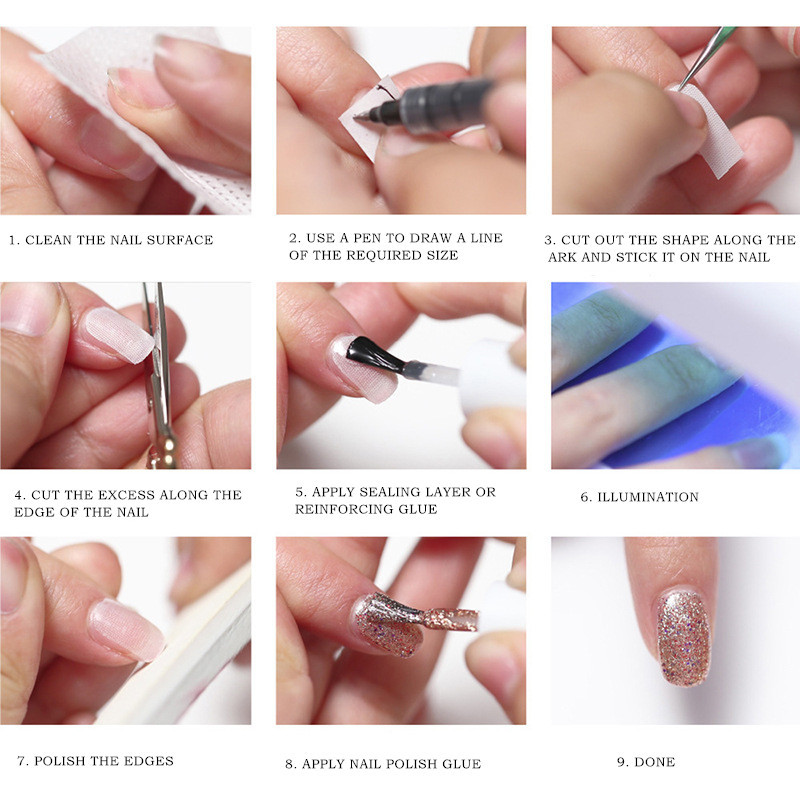 1. CLEAN THE NAIL SURFACE

2. USE A PEN TO DRAW A LINE OF THE REQUIRED SIZE

3. CUT OUT THE SHAPE ALONG THE ARK AND STICK IT ON THE NAIL

4. CUT THE EXCESS ALONG THE EDGE OF THE NAIL

5. APPLY SEALING LAYER OR REINFORCING GLUE

6. ILLUMINATION

7. POLISH THE EDGES

8. APPLY NAIL POLISH GLUE

9. DONE