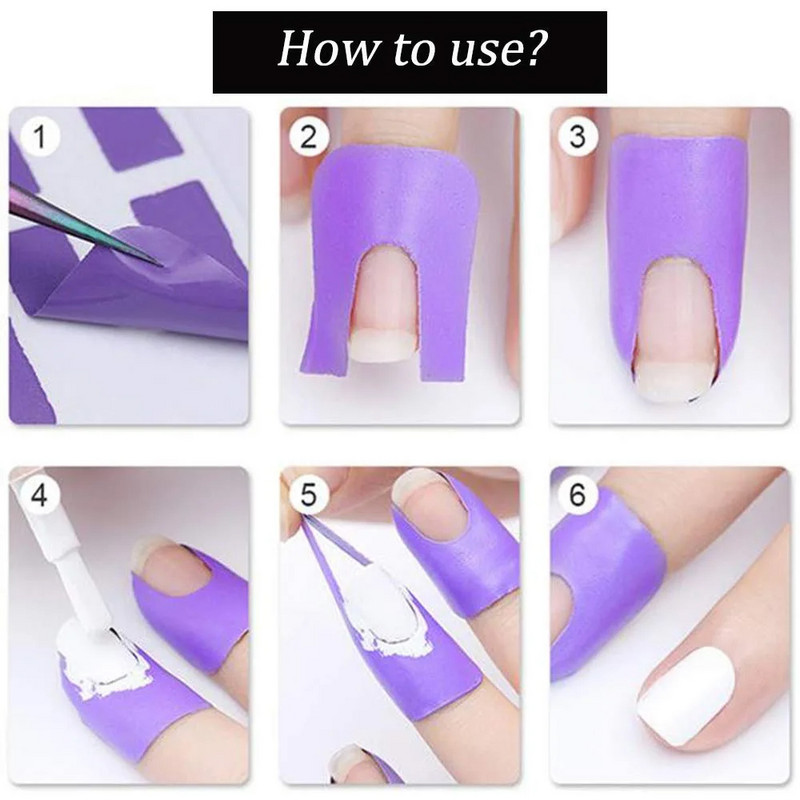 How to use?

1

2

3

4

5

6