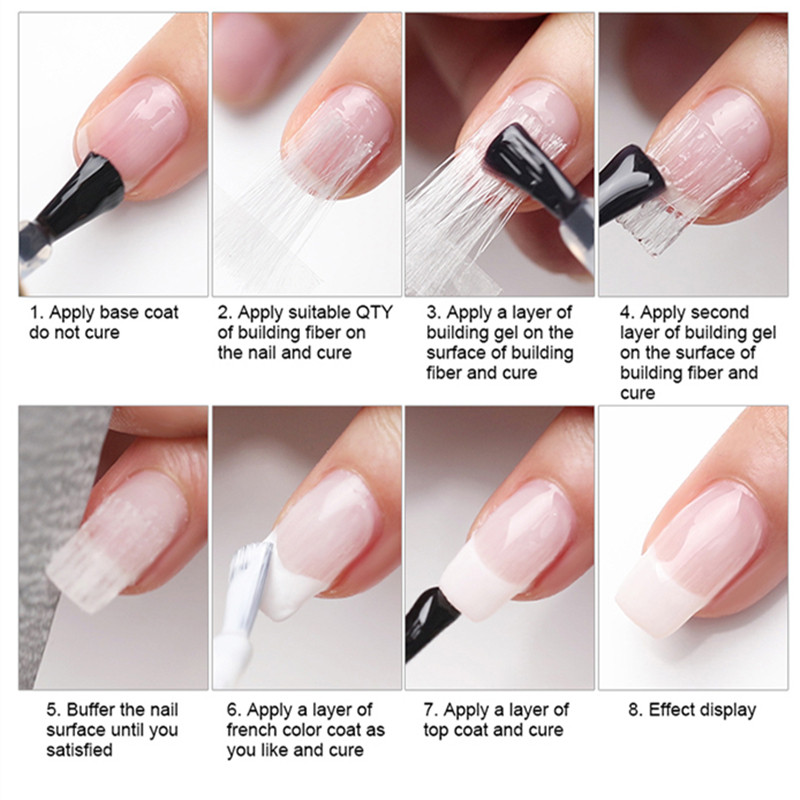 1. Apply base coat do not cure

2. Apply suitable QTY of building fiber on the nail and cure

3. Apply a layer of building gel on the surface of building fiber and cure

4. Apply second layer of building gel on the surface of building fiber and cure

5. Buffer the nail surface until you satisfied

6. Apply a layer of french color coat as you like and cure

7. Apply a layer of top coat and cure

8. Effect display