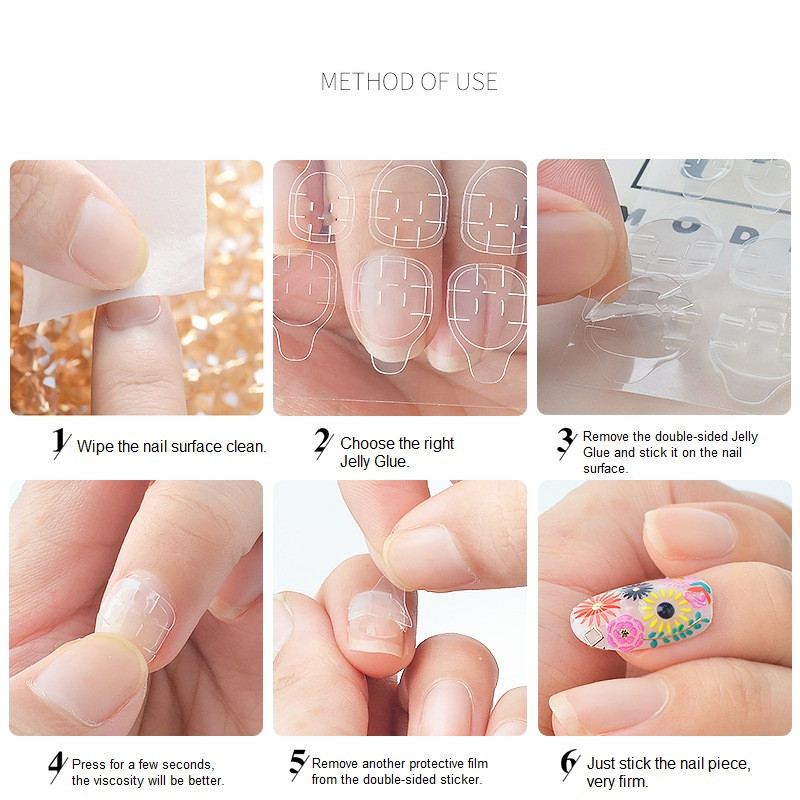 METHOD OF USE

1 Wipe the nail surface clean.

2 Choose the right Jelly Glue.

3 Remove the double-sided Jelly Glue and stick it on the nail surface.

4 Press for a few seconds, the viscosity will be better.

5 Remove another protective film from the double-sided sticker.

6 Just stick the nail piece, very firm.