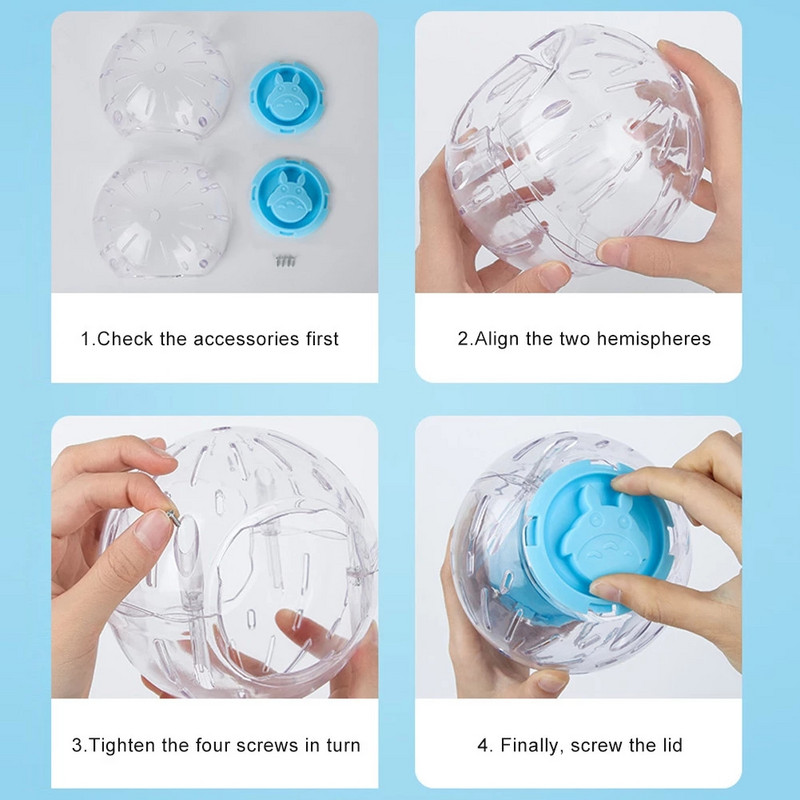 1.Check the accessories first

2.Align the two hemispheres

3.Tighten the four screws in turn

4. Finally, screw the lid