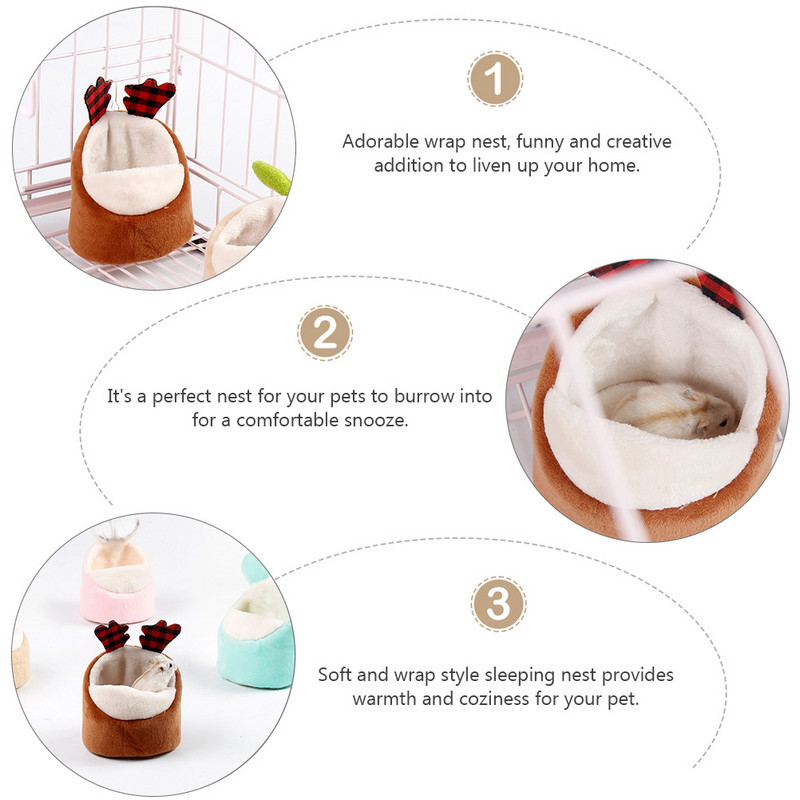 1

Adorable wrap nest, funny and creative addition to liven up your home.

2

It's a perfect nest for your pets to burrow into for a comfortable snooze.

3

Soft and wrap style sleeping nest provides warmth and coziness for your pet.