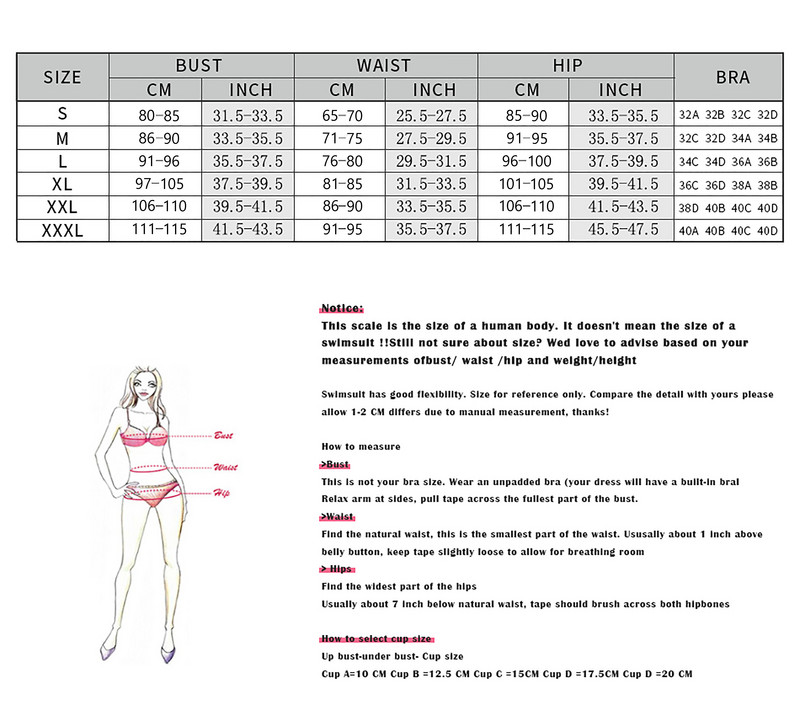 | SIZE | BUST CM | BUST INCH | WAIST CM | WAIST INCH | HIP CM | HIP INCH | BRA |
|---|---|---|---|---|---|---|---|
| S | 80-85 | 31.5-33.5 | 65-70 | 25.5-27.5 | 85-90 | 33.5-35.5 | 32A 32B 32C 32D |
| M | 86-90 | 33.5-35.5 | 71-75 | 27.5-29.5 | 91-95 | 35.5-37.5 | 32C 32D 34A 34B |
| L | 91-96 | 35.5-37.5 | 76-80 | 29.5-31.5 | 96-100 | 37.5-39.5 | 34C 34D 36A 36B |
| XL | 97-105 | 37.5-39.5 | 81-85 | 31.5-33.5 | 101-105 | 39.5-41.5 | 36C 36D 38A 38B |
| XXL | 106-110 | 39.5-41.5 | 86-90 | 33.5-35.5 | 106-110 | 41.5-43.5 | 38D 40B 40C 40D |
| XXXL | 111-115 | 41.5-43.5 | 91-95 | 35.5-37.5 | 111-115 | 45.5-47.5 | 40A 40B 40C 40D |

Bust
Waist
Hip

Notice:
This scale is the size of a human body. It doesn't mean the size of a swimsuit !!Still not sure about size? Wed love to advise based on your measurements ofbust/ waist /hip and weight/height

Swimsuit has good flexibility. Size for reference only. Compare the detail with yours please allow 1-2 CM differs due to manual measurement, thanks!

How to measure
>Bust
This is not your bra size. Wear an unpadded bra (your dress will have a built-in bral
Relax arm at sides, pull tape across the fullest part of the bust.
>Waist
Find the natural waist, this is the smallest part of the waist. Ususally about 1 inch above belly button, keep tape slightly loose to allow for breathing room
> Hips
Find the widest part of the hips
Usually about 7 inch below natural waist, tape should brush across both hipbones

How to select cup size
Up bust-under bust- Cup size
Cup A=10 CM Cup B =12.5 CM Cup C =15CM Cup D =17.5CM Cup D =20 CM