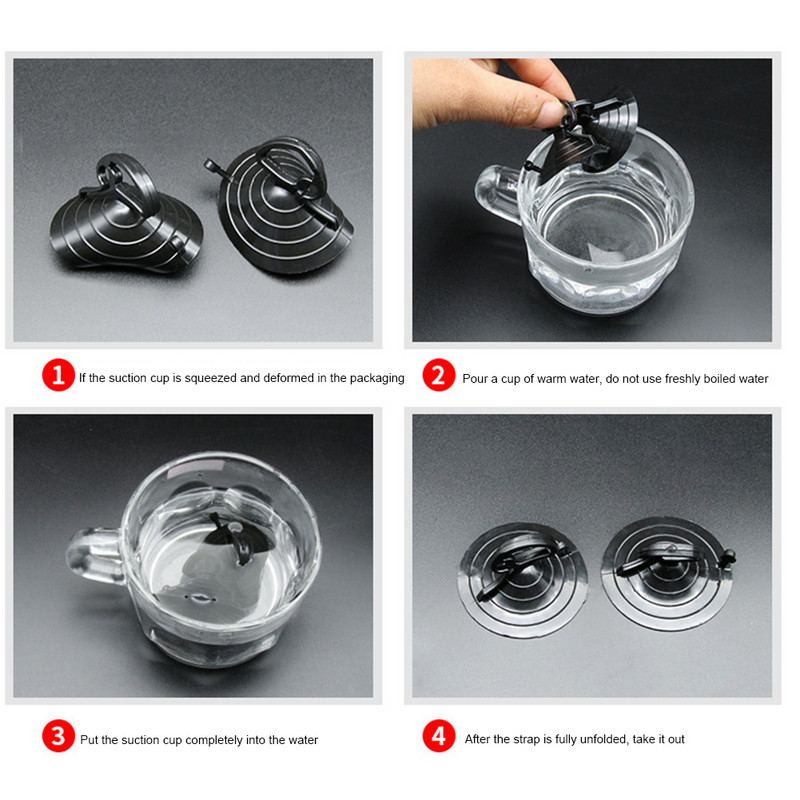 1 If the suction cup is squeezed and deformed in the packaging

2 Pour a cup of warm water, do not use freshly boiled water

3 Put the suction cup completely into the water

4 After the strap is fully unfolded, take it out