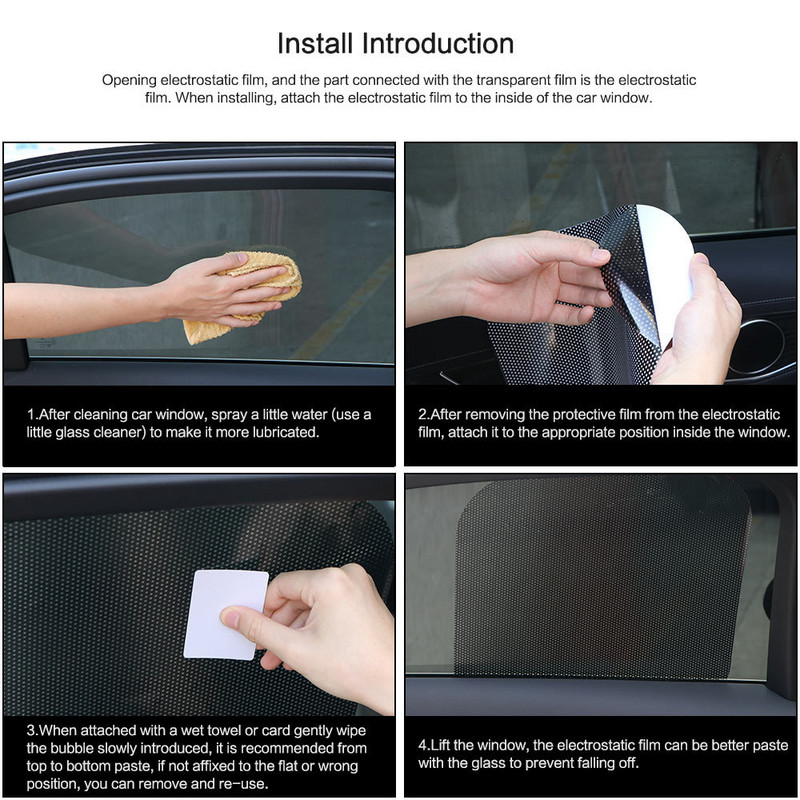 Install Introduction

Opening electrostatic film, and the part connected with the transparent film is the electrostatic film. When installing, attach the electrostatic film to the inside of the car window.

1.After cleaning car window, spray a little water (use a little glass cleaner) to make it more lubricated.

2.After removing the protective film from the electrostatic film, attach it to the appropriate position inside the window.

3.When attached with a wet towel or card gently wipe the bubble slowly introduced, it is recommended from top to bottom paste, if not affixed to the flat or wrong position, you can remove and re-use.

4.Lift the window, the electrostatic film can be better paste with the glass to prevent falling off.