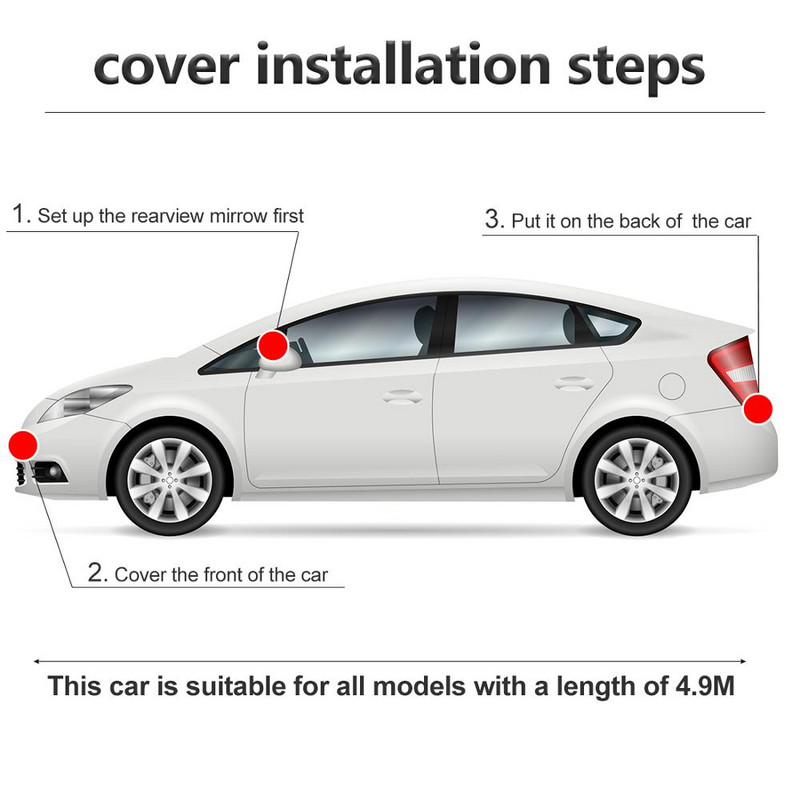 cover installation steps

1. Set up the rearview mirrow first

3. Put it on the back of the car

2. Cover the front of the car

This car is suitable for all models with a length of 4.9M