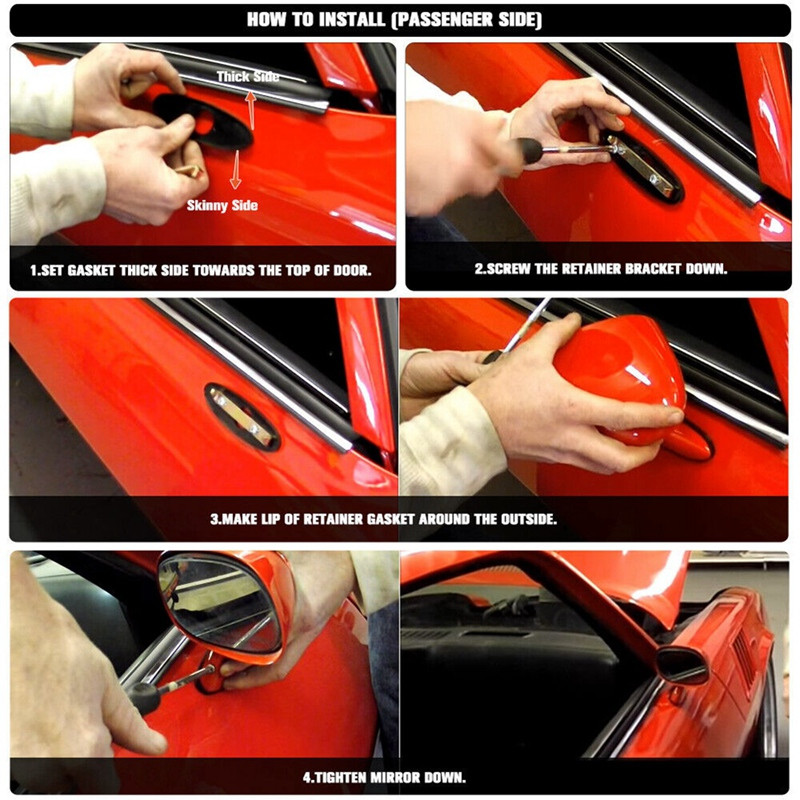 HOW TO INSTALL (PASSENGER SIDE)

Thick Side

Skinny Side

1.SET GASKET THICK SIDE TOWARDS THE TOP OF DOOR.

2.SCREW THE RETAINER BRACKET DOWN.

3.MAKE LIP OF RETAINER GASKET AROUND THE OUTSIDE.

4.TIGHTEN MIRROR DOWN.